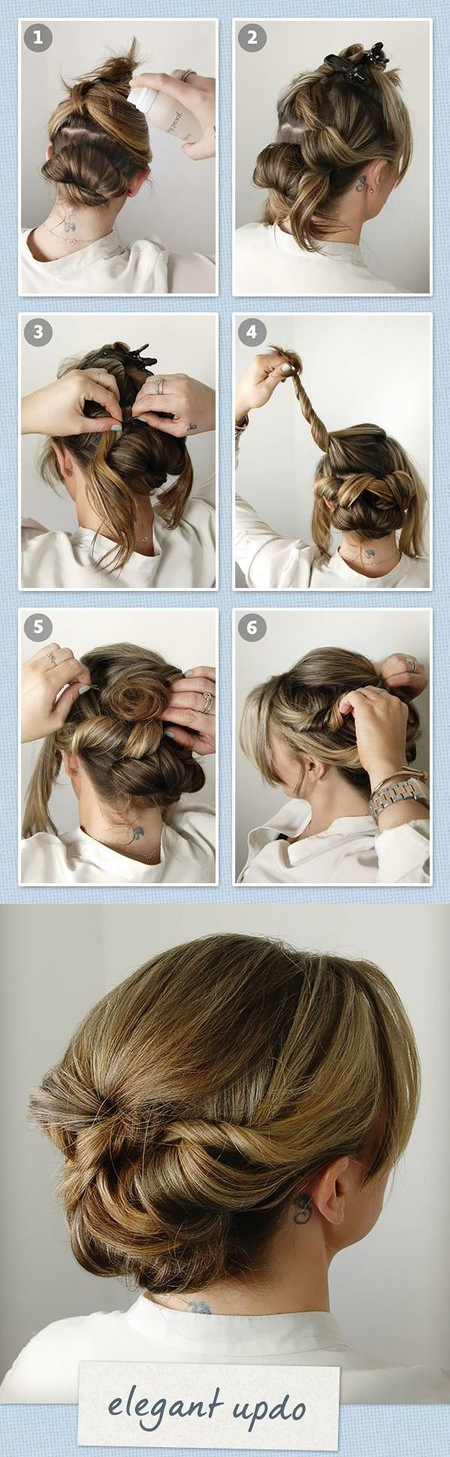 1

2

3

4

5

6

elegant updo