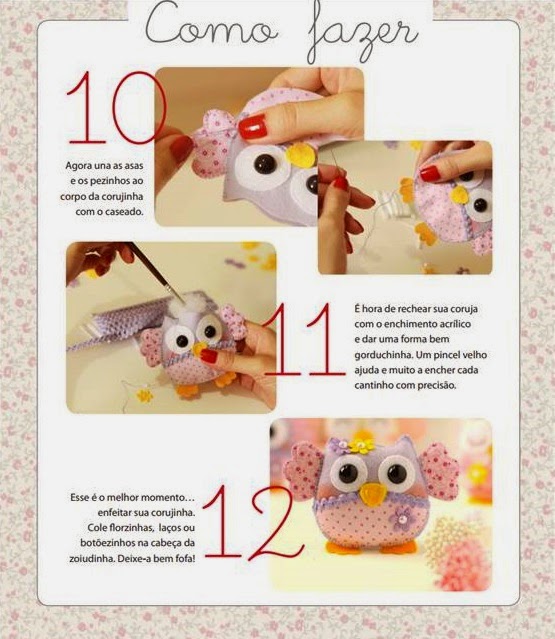 Como fazer

10

Agora una as asas e os pezinhos ao corpo da corujinha com o caseado.

11

É hora de rechear sua coruja com o enchimento acrílico e dar uma forma bem gorduchinha. Um pincel velho ajuda e muito a encher cada cantinho com precisão.

12

Esse é o melhor momento… enfeitar sua corujinha. Cole florzinhas, laços ou botõezinhos na cabeça da zoiudinha. Deixe-a bem fofa!