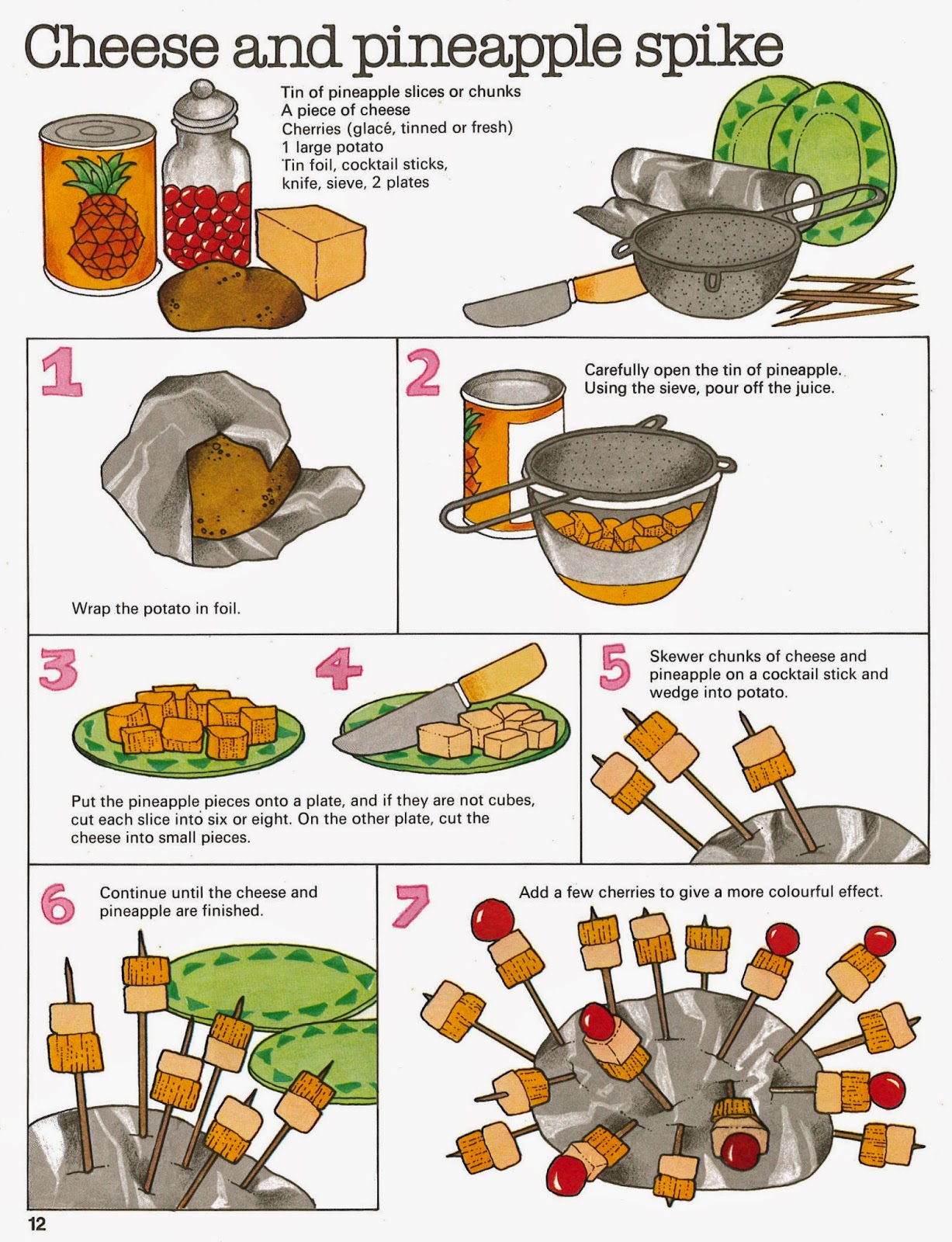 Cheese and pineapple spike

Tin of pineapple slices or chunks
A piece of cheese
Cherries (glacé, tinned or fresh)
1 large potato
Tin foil, cocktail sticks, knife, sieve, 2 plates

1

Wrap the potato in foil.

2

Carefully open the tin of pineapple. Using the sieve, pour off the juice.

3

4

Put the pineapple pieces onto a plate, and if they are not cubes, cut each slice into six or eight. On the other plate, cut the cheese into small pieces.

5

Skewer chunks of cheese and pineapple on a cocktail stick and wedge into potato.

6

Continue until the cheese and pineapple are finished.

7

Add a few cherries to give a more colourful effect.

12