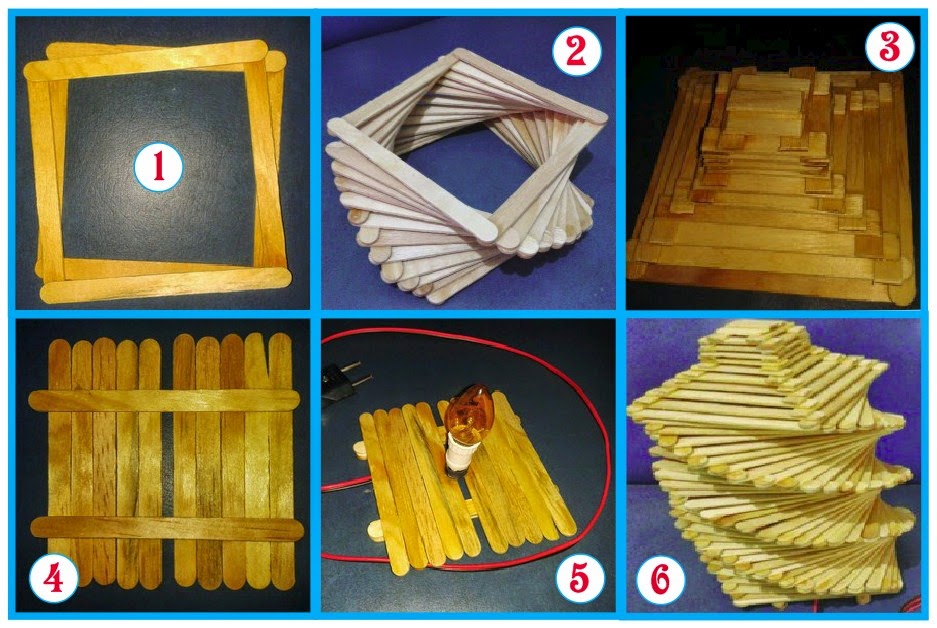 1
2
3
4
5
6