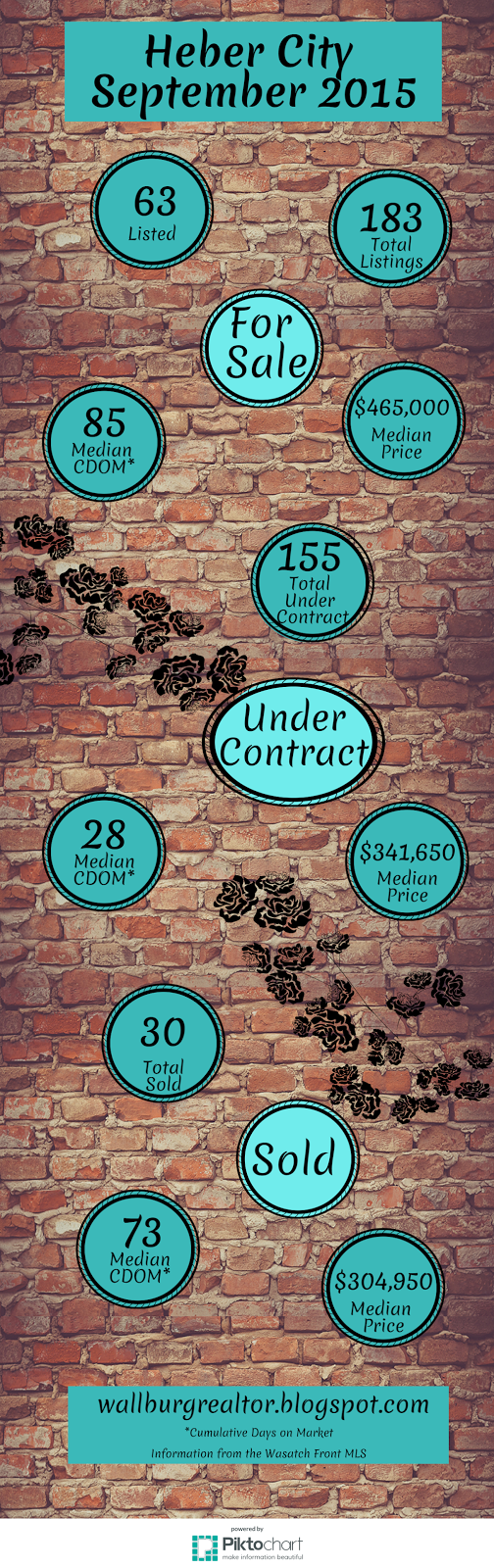 Heber City September 2015

63
Listed

183
Total Listings

For Sale

85
Median CDOM*

$465,000
Median Price

155
Total Under Contract

Under Contract

28
Median CDOM*

$341,650
Median Price

30
Total Sold

Sold

73
Median CDOM*

$304,950
Median Price

wallburgrealtor.blogspot.com

*Cumulative Days on Market

Information from the Wasatch Front MLS

powered by
Piktochart
make information beautiful