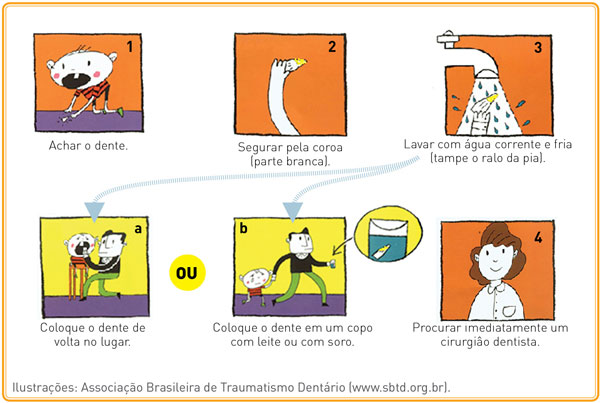 1

Achar o dente.

2

Segurar pela coroa (parte branca).

3

Lavar com água corrente e fria (tampe o ralo da pia).

a

Coloque o dente de volta no lugar.

OU

b

Coloque o dente em um copo com leite ou com soro.

4

Procurar imediatamente um cirurgião dentista.

Ilustrações: Associação Brasileira de Traumatismo Dentário (www.sbtd.org.br).