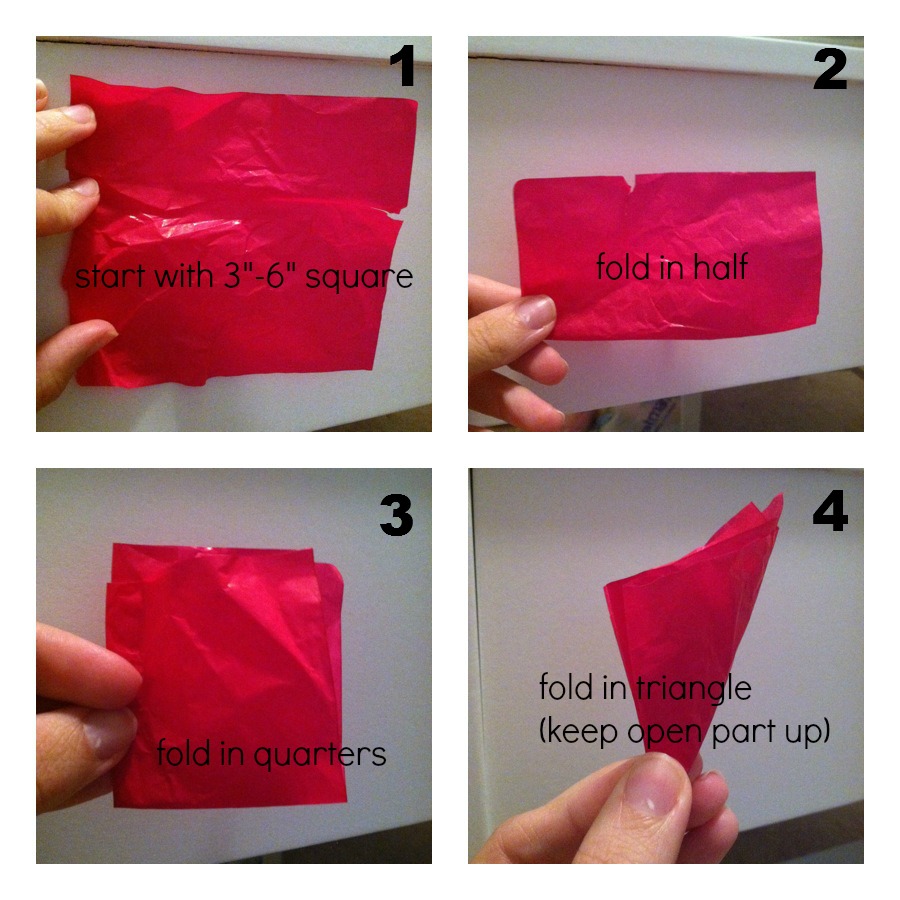 1

start with 3"-6" square

2

fold in half

3

fold in quarters

4

fold in triangle
(keep open part up)