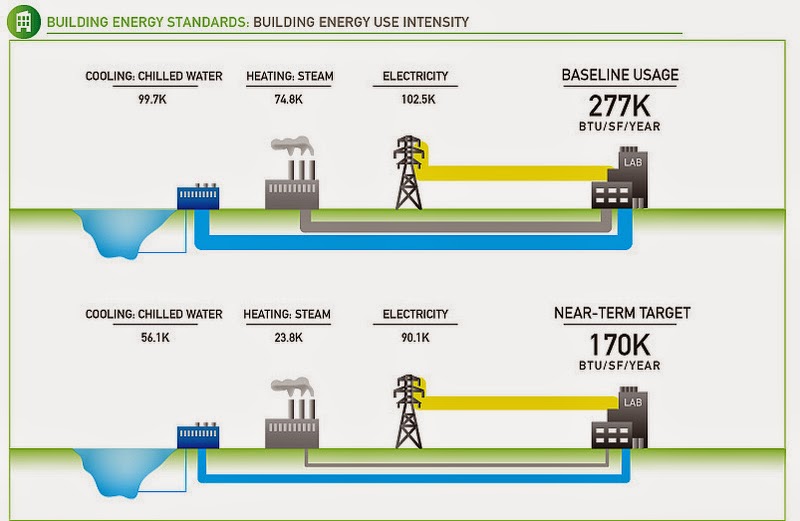 BUILDING ENERGY STANDARDS: BUILDING ENERGY USE INTENSITY

COOLING: CHILLED WATER
99.7K

HEATING: STEAM
74.8K

ELECTRICITY
102.5K

BASELINE USAGE
277K
BTU/SF/YEAR

LAB

COOLING: CHILLED WATER
56.1K

HEATING: STEAM
23.8K

ELECTRICITY
90.1K

NEAR-TERM TARGET
170K
BTU/SF/YEAR

LAB