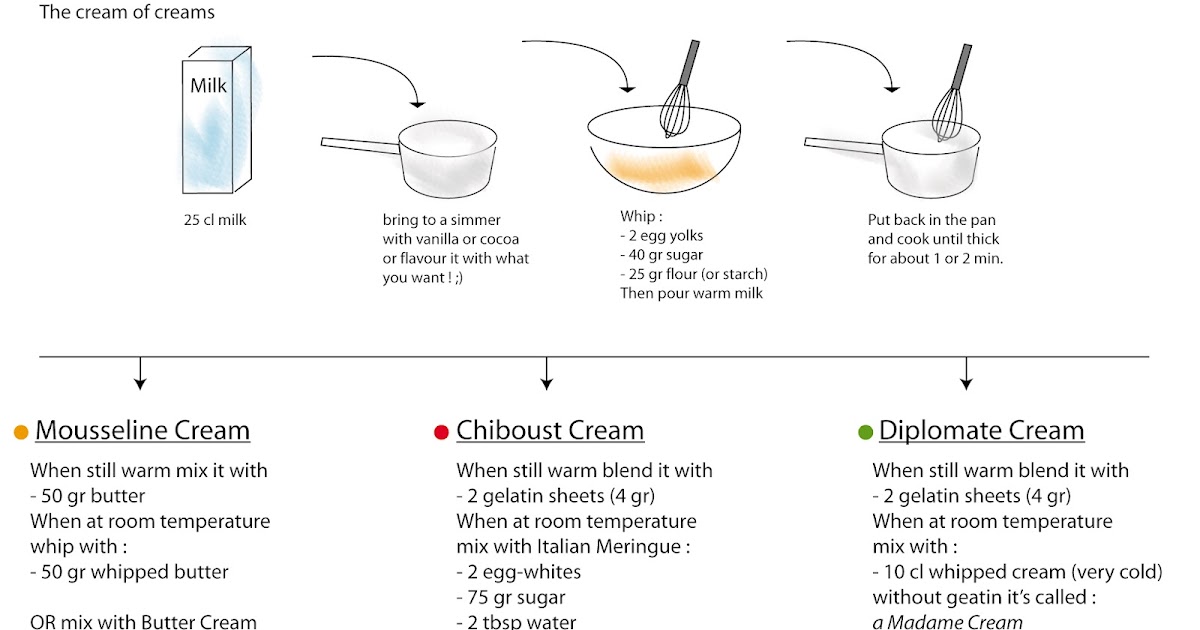 The cream of creams

Milk

25 cl milk

bring to a simmer with vanilla or cocoa or flavour it with what you want ! ;)

Whip :
- 2 egg yolks
- 40 gr sugar
- 25 gr flour (or starch)
Then pour warm milk

Put back in the pan and cook until thick for about 1 or 2 min.

Mousseline Cream

When still warm mix it with
- 50 gr butter
When at room temperature whip with :
- 50 gr whipped butter

OR mix with Butter Cream

Chiboust Cream

When still warm blend it with
- 2 gelatin sheets (4 gr)
When at room temperature mix with Italian Meringue :
- 2 egg-whites
- 75 gr sugar
- 2 tbsp water

Diplomate Cream

When still warm blend it with
- 2 gelatin sheets (4 gr)
When at room temperature mix with :
- 10 cl whipped cream (very cold)
without geatin it's called :
a Madame Cream