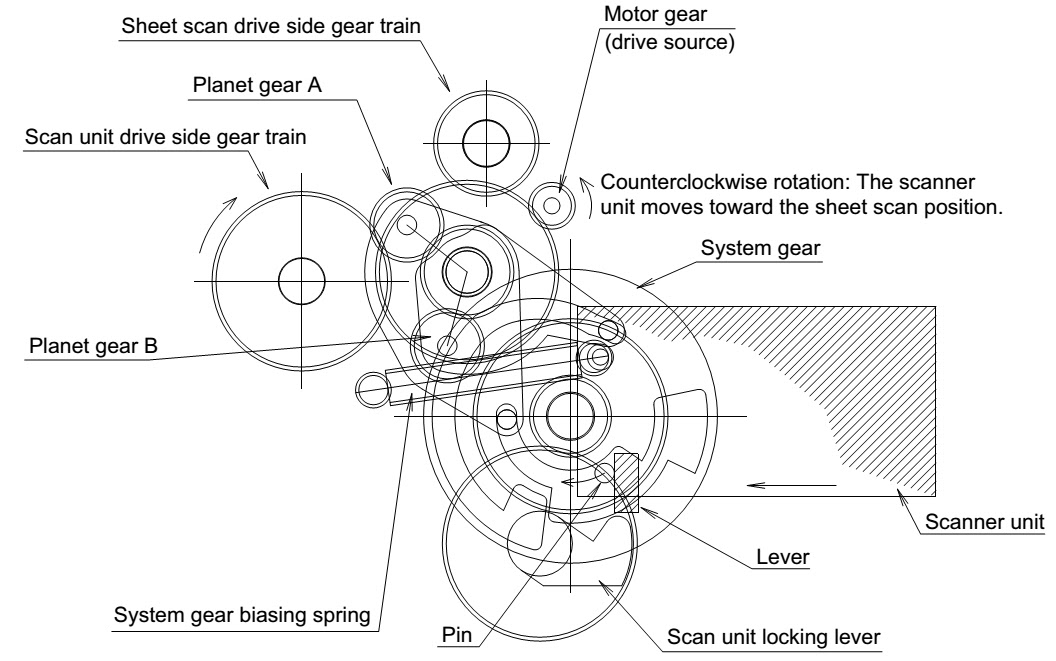 Sheet scan drive side gear train

Motor gear
(drive source)

Planet gear A

Scan unit drive side gear train

Counterclockwise rotation: The scanner unit moves toward the sheet scan position.

System gear

Planet gear B

Scanner unit

Lever

System gear biasing spring

Pin

Scan unit locking lever