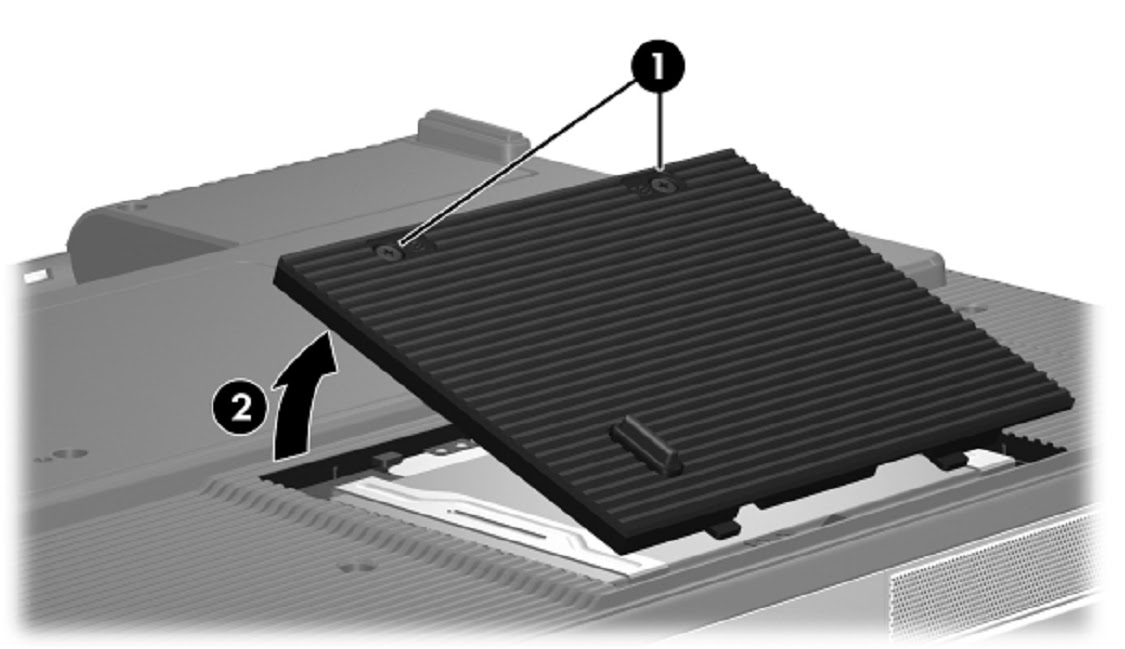 1
2