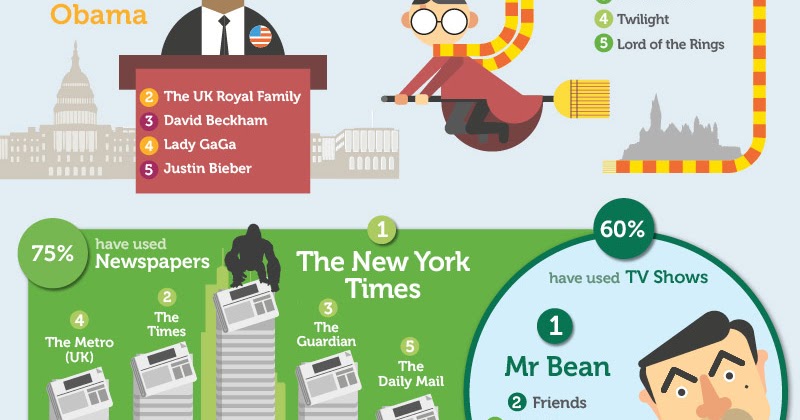 Obama

2 The UK Royal Family
3 David Beckham
4 Lady GaGa
5 Justin Bieber

4 Twilight
5 Lord of the Rings

75% have used Newspapers

1 The New York Times

2 The Times

3 The Guardian

4 The Metro (UK)

5 The Daily Mail

60% have used TV Shows

1 Mr Bean

2 Friends