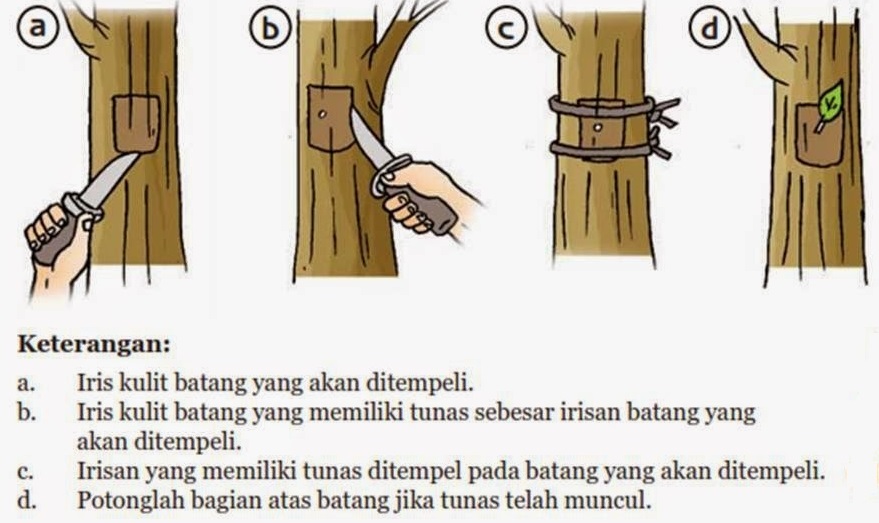 a

b

c

d

**Keterangan:**

a. Iris kulit batang yang akan ditempeli.

b. Iris kulit batang yang memiliki tunas sebesar irisan batang yang akan ditempeli.

c. Irisan yang memiliki tunas ditempel pada batang yang akan ditempeli.

d. Potonglah bagian atas batang jika tunas telah muncul.