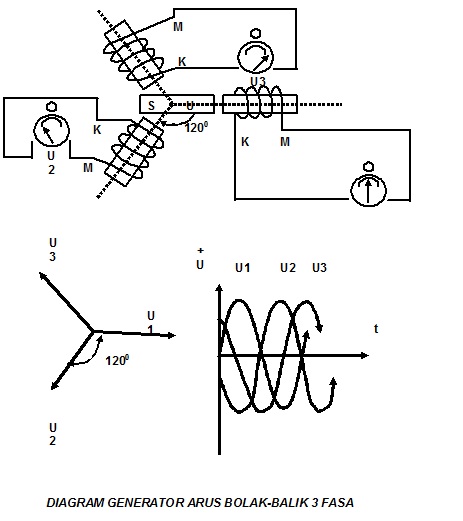 M

K

U3

S U

$120^0$

K

U 2

M

K M

U 3

U 1

$120^0$

U 2

+ U

U1 U2 U3

t

DIAGRAM GENERATOR ARUS BOLAK-BALIK 3 FASA