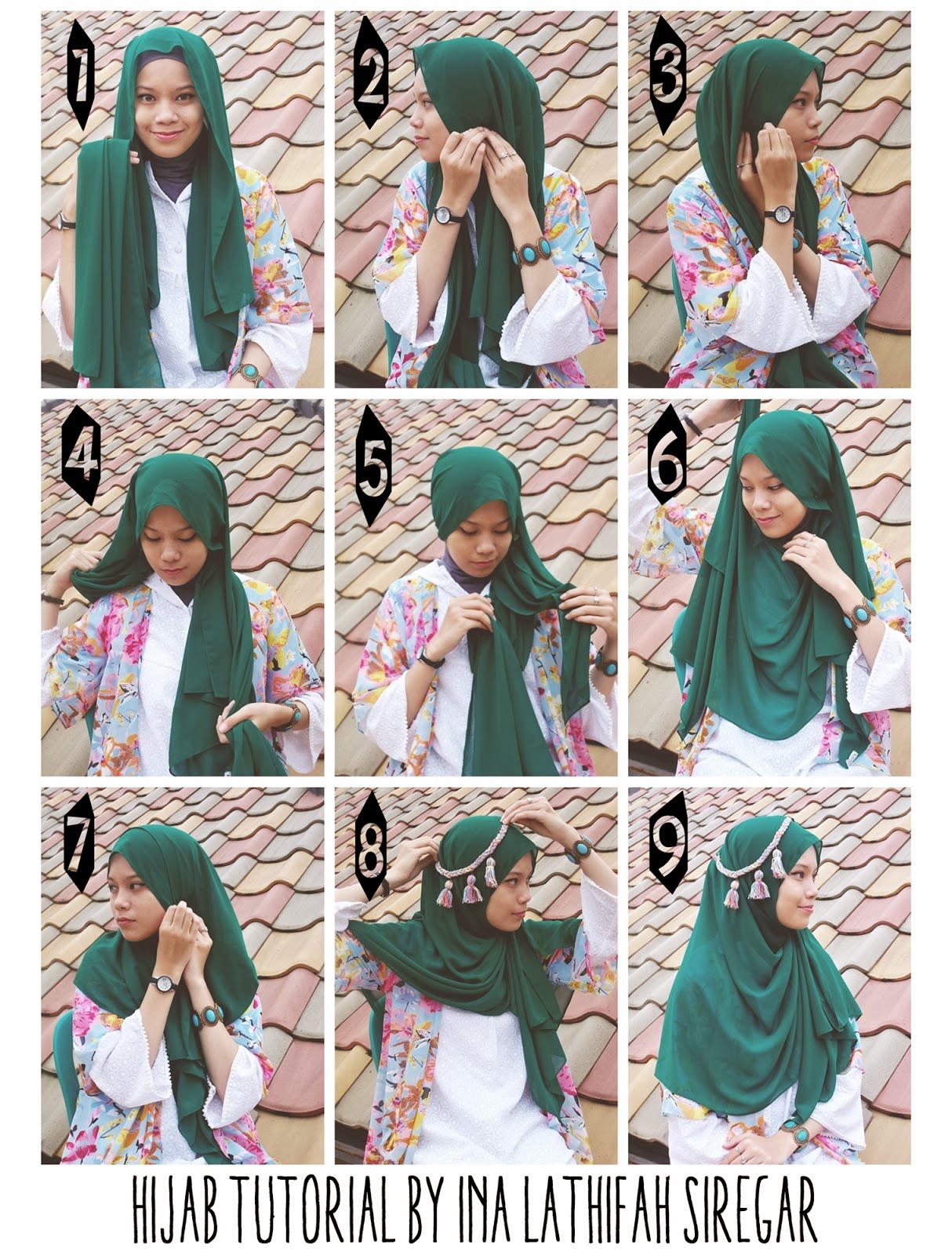 1

2

3

4

5

6

7

8

9

HIJAB TUTORIAL BY INA LATHIFAH SIREGAR