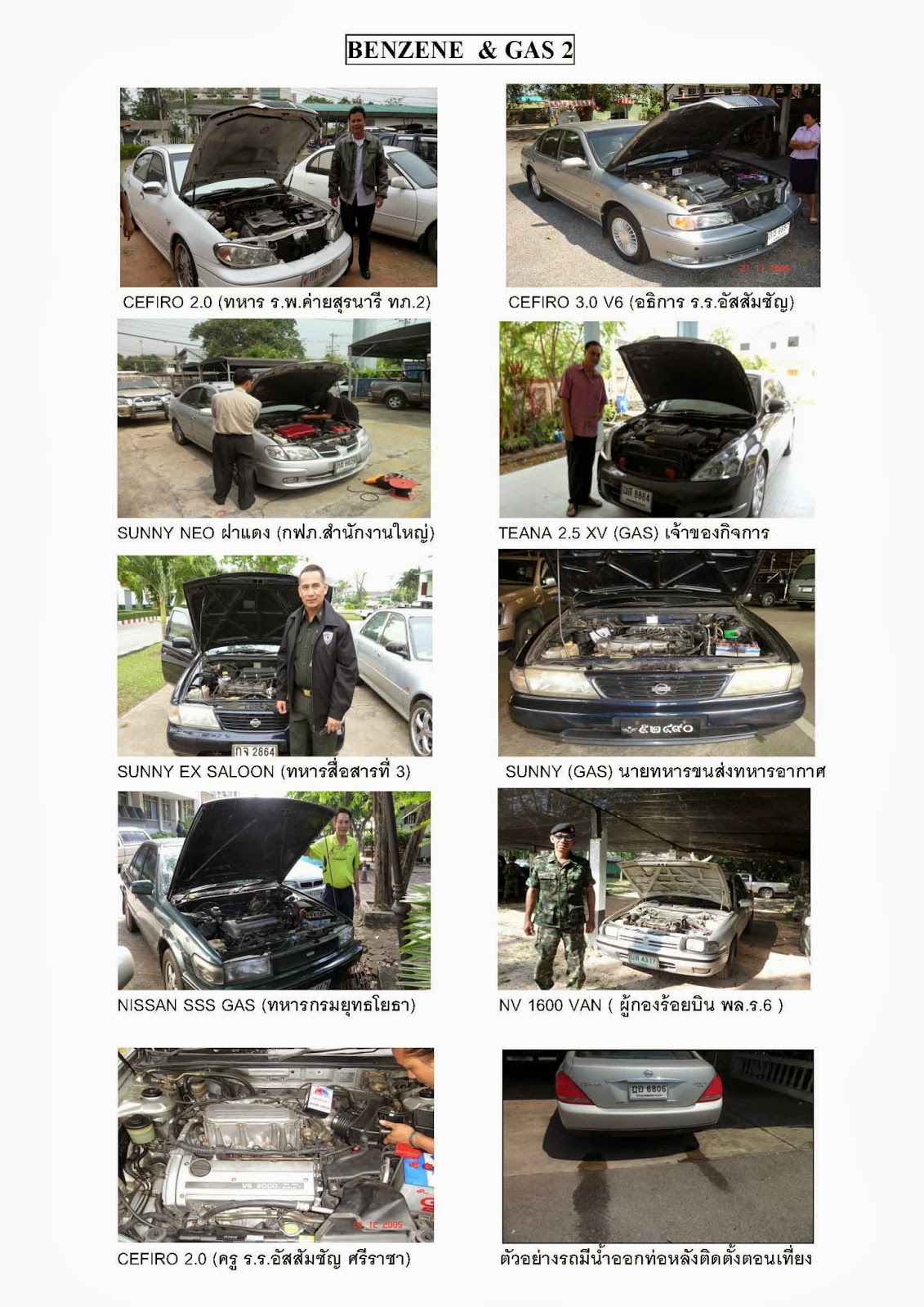 BENZENE & GAS 2

CEFIRO 2.0 (ทหาร ร.พ.ค่ายสุรนารี ทภ.2)

CEFIRO 3.0 V6 (อธิการ ร.ร.อัสสัมชัญ)

SUNNY NEO ฝาแดง (กฟภ.สำนักงานใหญ่)

TEANA 2.5 XV (GAS) เจ้าของกิจการ

SUNNY EX SALOON (ทหารสื่อสารที่ 3)

SUNNY (GAS) นายทหารขนส่งทหารอากาศ

NISSAN SSS GAS (ทหารกรมยุทธโยธา)

NV 1600 VAN ( ผู้กองร้อยบิน พล.ร.6 )

CEFIRO 2.0 (ครู ร.ร.อัสสัมชัญ ศรีราชา)

ตัวอย่างรถมีน้ำออกท่อหลังติดตั้งตอนเที่ยง