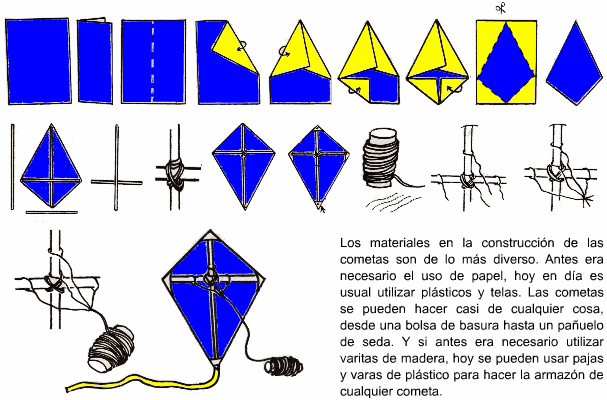 Los materiales en la construcción de las cometas son de lo más diverso. Antes era necesario el uso de papel, hoy en día es usual utilizar plásticos y telas. Las cometas se pueden hacer casi de cualquier cosa, desde una bolsa de basura hasta un pañuelo de seda. Y si antes era necesario utilizar varitas de madera, hoy se pueden usar pajas y varas de plástico para hacer la armazón de cualquier cometa.