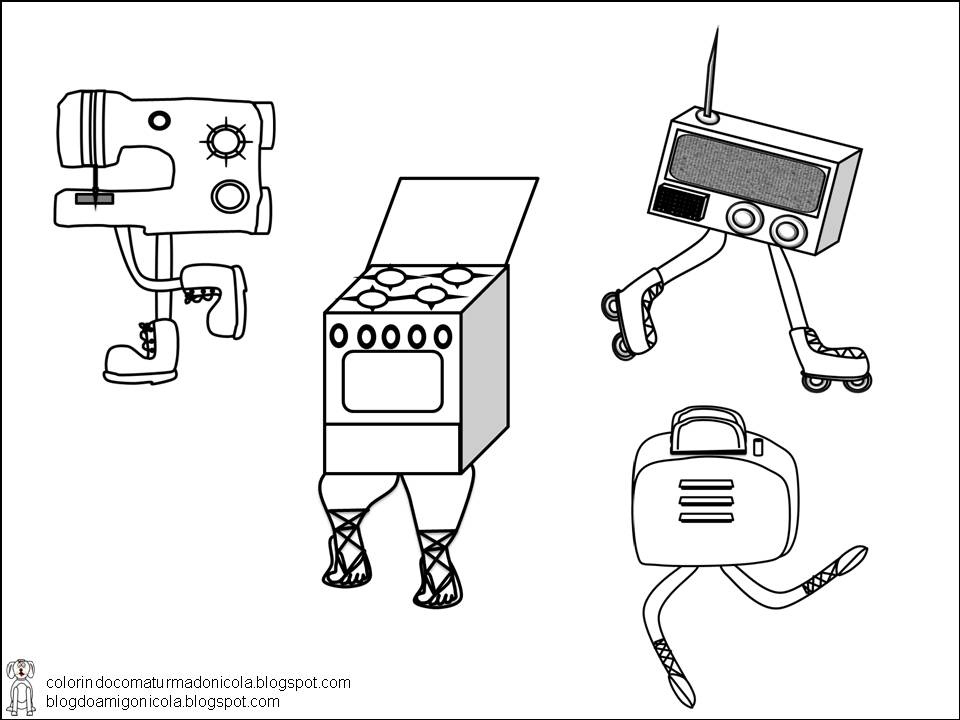 colorindocomaturmadonicola.blogspot.com
blogdoamigonicola.blogspot.com