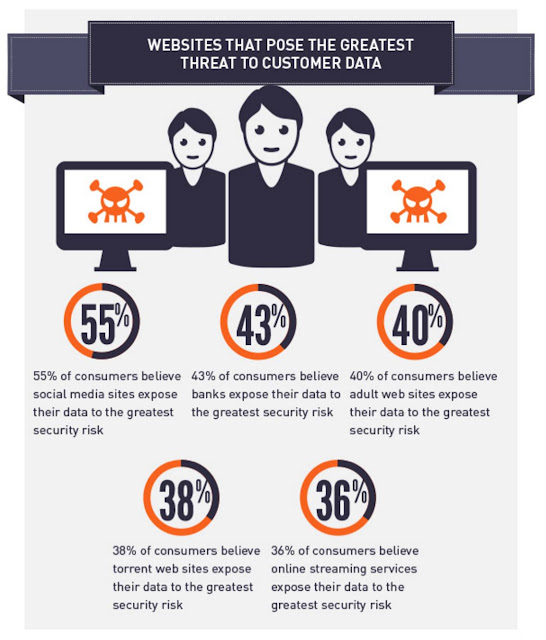 WEBSITES THAT POSE THE GREATEST THREAT TO CUSTOMER DATA

55%

55% of consumers believe social media sites expose their data to the greatest security risk

43%

43% of consumers believe banks expose their data to the greatest security risk

40%

40% of consumers believe adult web sites expose their data to the greatest security risk

38%

38% of consumers believe torrent web sites expose their data to the greatest security risk

36%

36% of consumers believe online streaming services expose their data to the greatest security risk