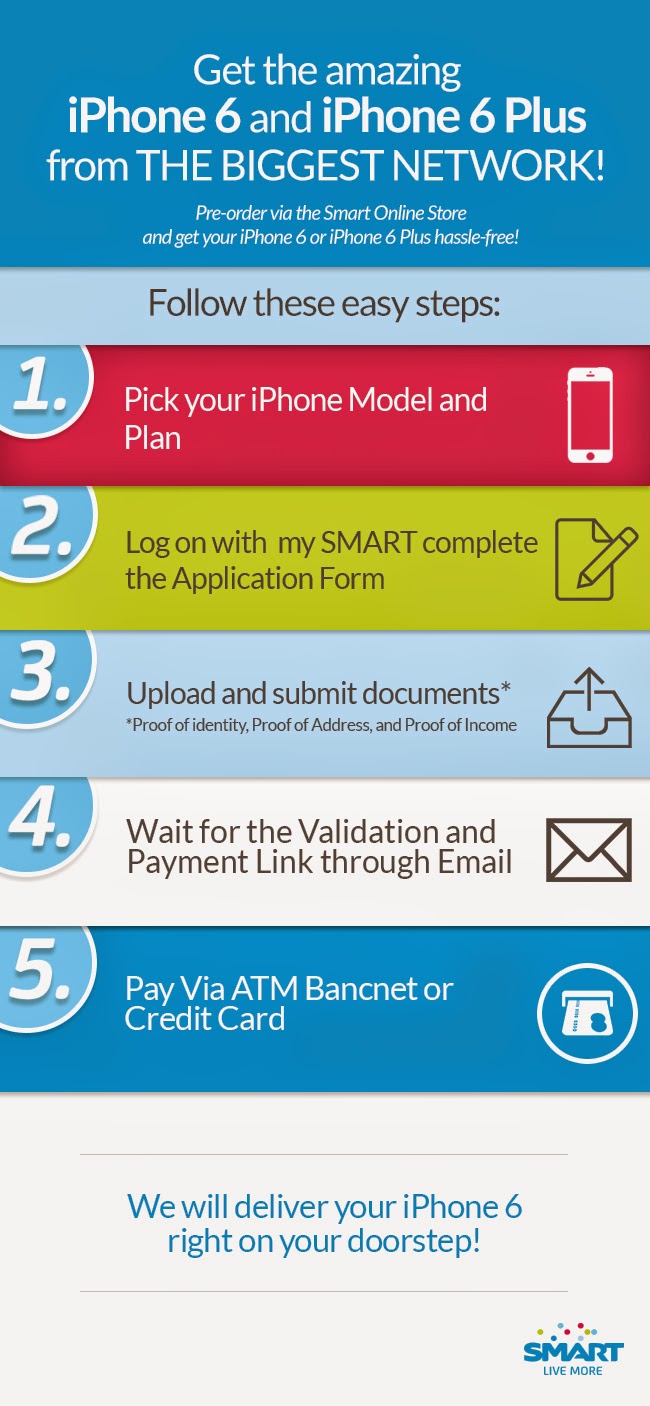 Get the amazing
iPhone 6 and iPhone 6 Plus
from THE BIGGEST NETWORK!

Pre-order via the Smart Online Store
and get your iPhone 6 or iPhone 6 Plus hassle-free!

Follow these easy steps:

1. Pick your iPhone Model and Plan

2. Log on with my SMART complete the Application Form

3. Upload and submit documents*
*Proof of identity, Proof of Address, and Proof of Income

4. Wait for the Validation and Payment Link through Email

5. Pay Via ATM Bancnet or Credit Card

We will deliver your iPhone 6 right on your doorstep!

SMART
LIVE MORE