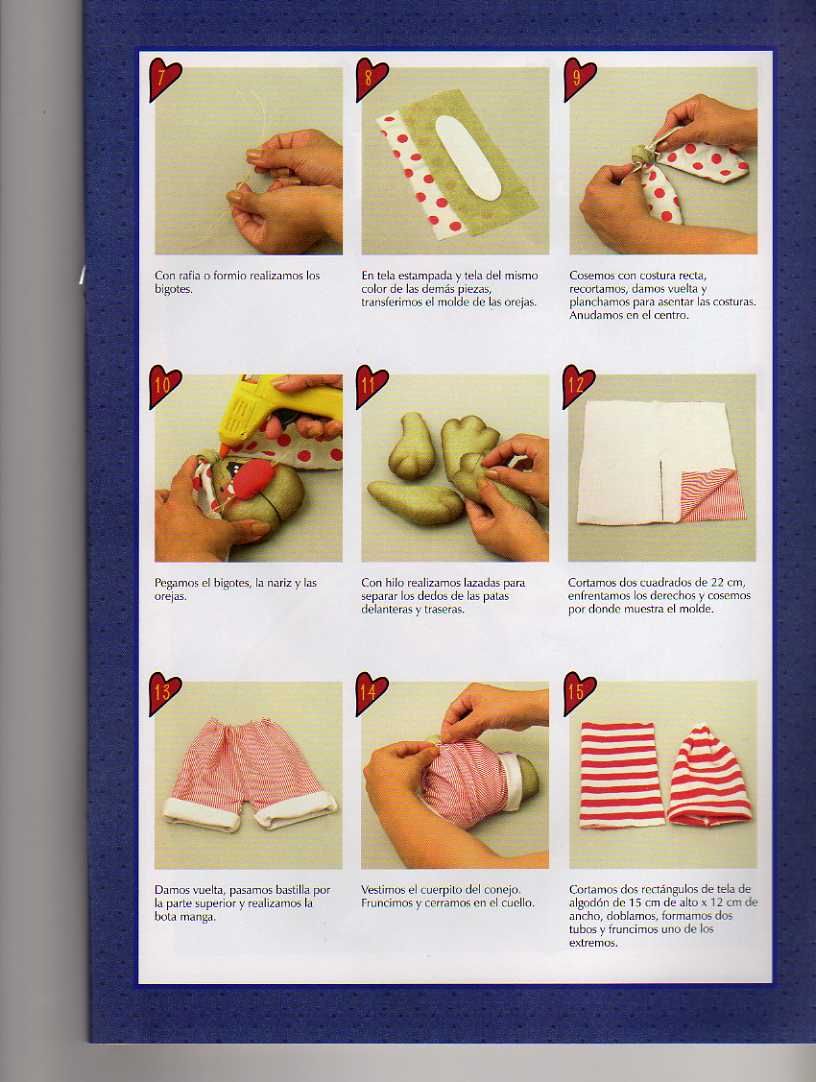 7

Con rafia o formio realizamos los bigotes.

8

En tela estampada y tela del mismo color de las demás piezas, transferimos el molde de las orejas.

9

Cosemos con costura recta, recortamos, damos vuelta y planchamos para asentar las costuras. Anudamos en el centro.

10

Pegamos el bigotes, la nariz y las orejas.

11

Con hilo realizamos lazadas para separar los dedos de las patas delanteras y traseras.

12

Cortamos dos cuadrados de 22 cm, enfrentamos los derechos y cosemos por donde muestra el molde.

13

Damos vuelta, pasamos bastilla por la parte superior y realizamos la bota manga.

14

Vestimos el cuerpito del conejo. Fruncimos y cerramos en el cuello.

15

Cortamos dos rectángulos de tela de algodón de 15 cm de alto x 12 cm de ancho, doblamos, formamos dos tubos y fruncimos uno de los extremos.