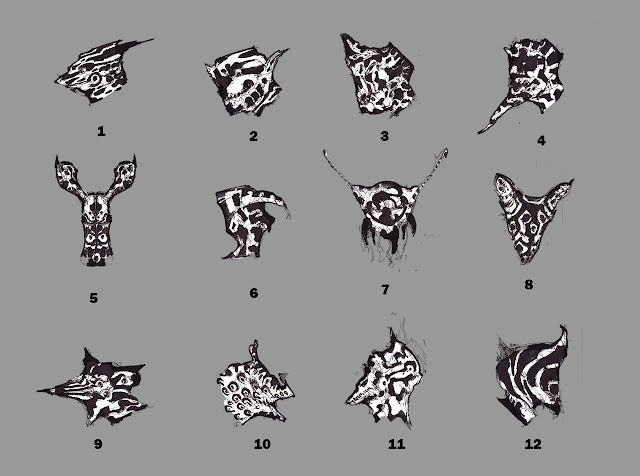 1

2

3

4

5

6

7

8

9

10

11

12