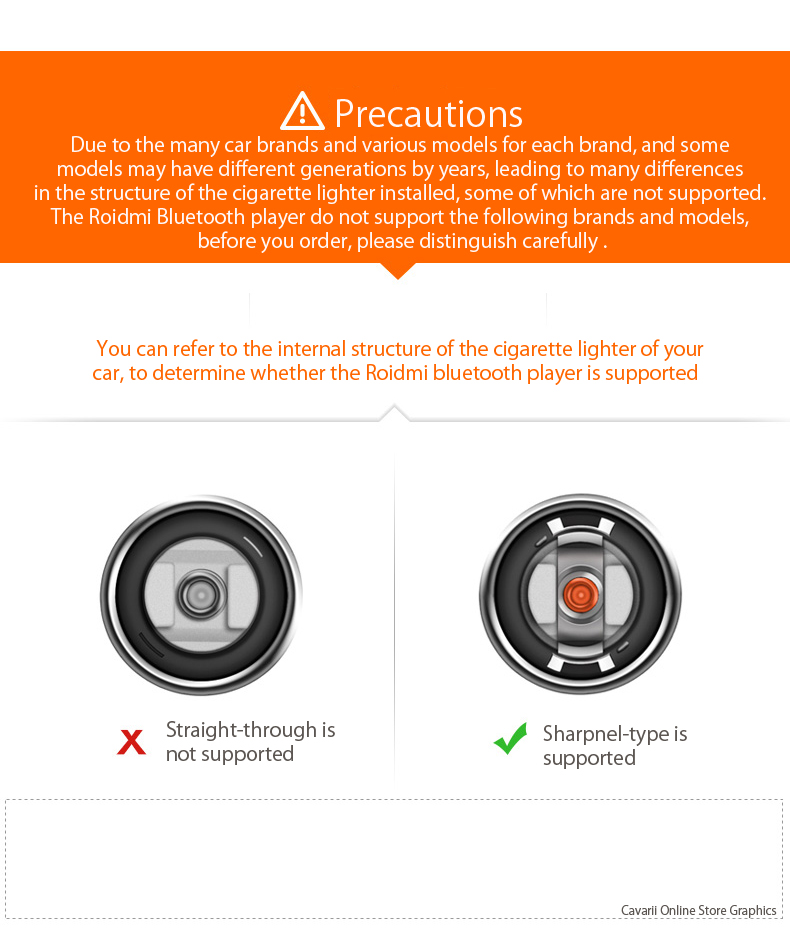 Precautions

Due to the many car brands and various models for each brand, and some models may have different generations by years, leading to many differences in the structure of the cigarette lighter installed, some of which are not supported. The Roidmi Bluetooth player do not support the following brands and models, before you order, please distinguish carefully .

You can refer to the internal structure of the cigarette lighter of your car, to determine whether the Roidmi bluetooth player is supported

X Straight-through is not supported

Sharpnel-type is supported

Cavarii Online Store Graphics