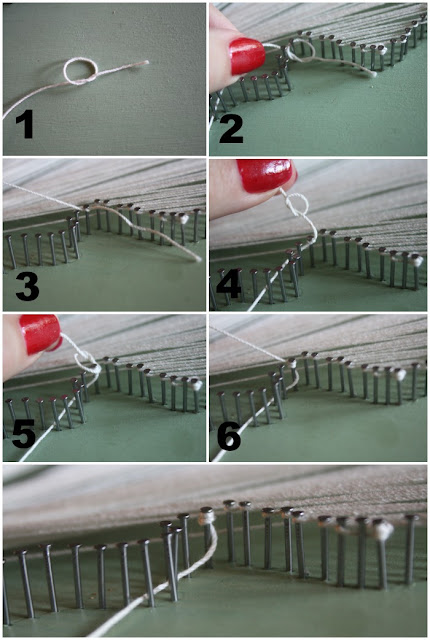 1
2
3
4
5
6