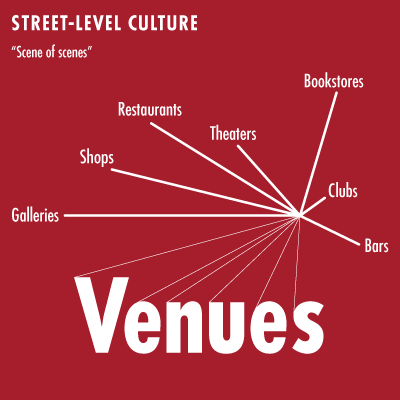 STREET-LEVEL CULTURE

"Scene of scenes"

Bookstores

Restaurants

Theaters

Shops

Clubs

Galleries

Bars

Venues