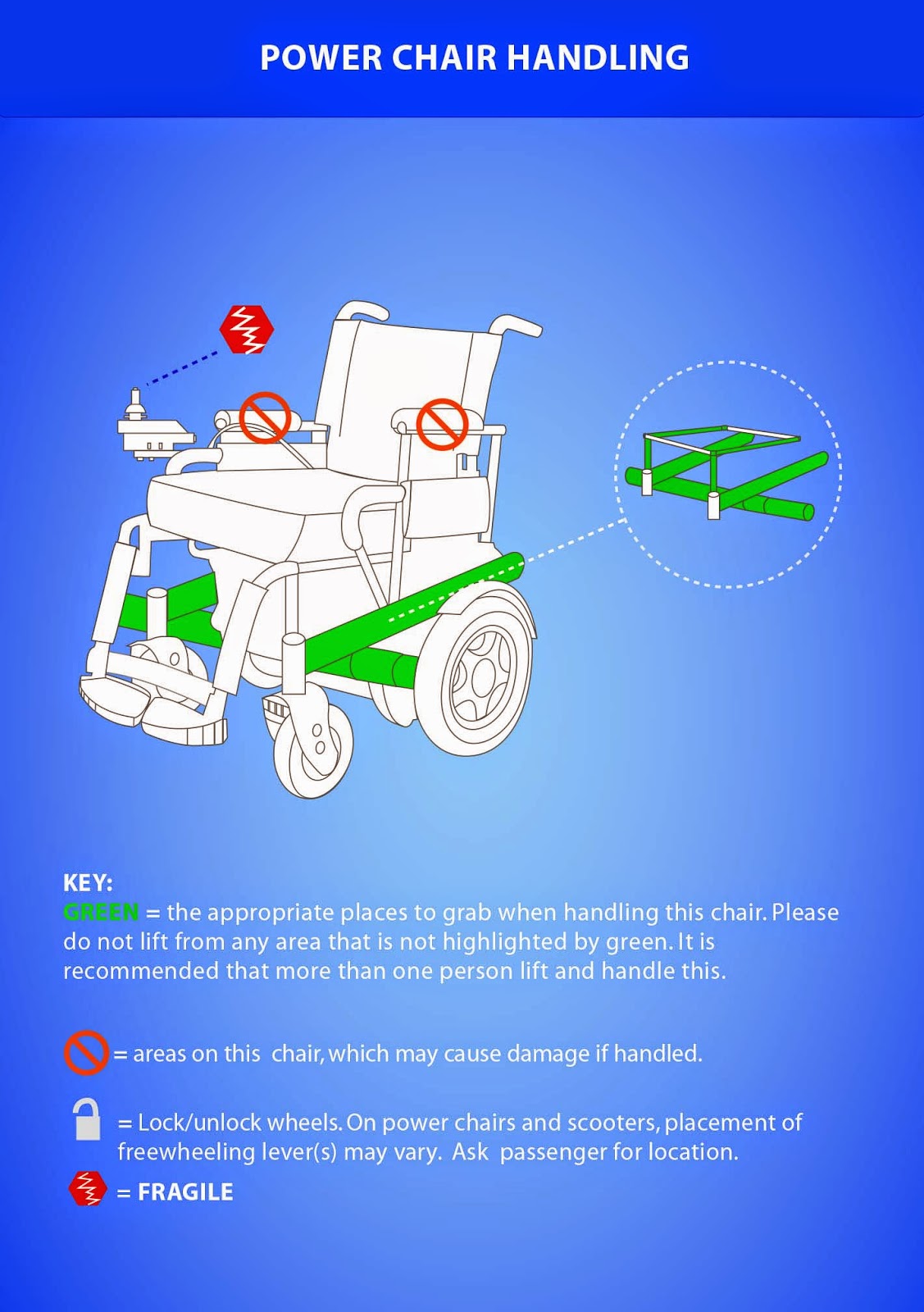 POWER CHAIR HANDLING

KEY:
GREEN = the appropriate places to grab when handling this chair. Please do not lift from any area that is not highlighted by green. It is recommended that more than one person lift and handle this.

= areas on this chair, which may cause damage if handled.

= Lock/unlock wheels. On power chairs and scooters, placement of freewheeling lever(s) may vary. Ask passenger for location.

= FRAGILE