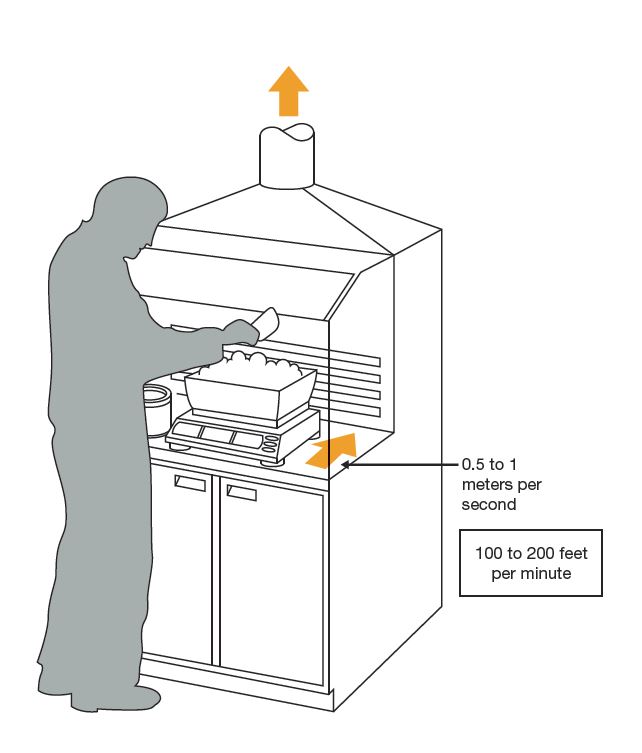 0.5 to 1 meters per second

100 to 200 feet per minute