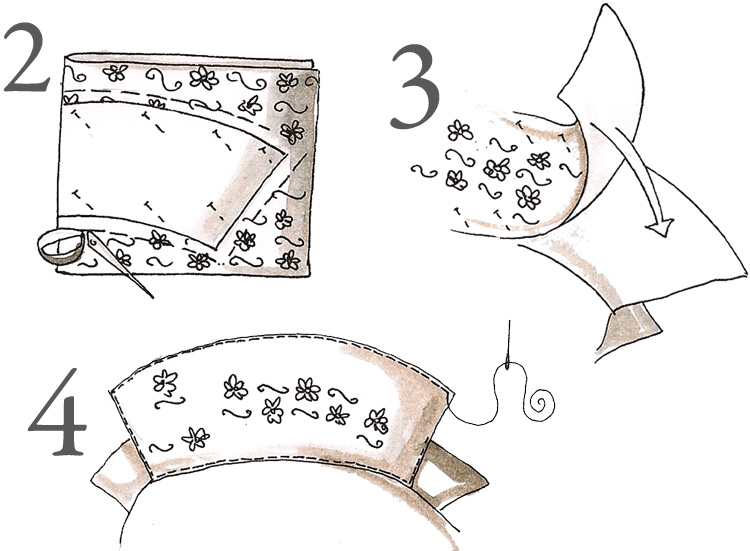 2

3

4