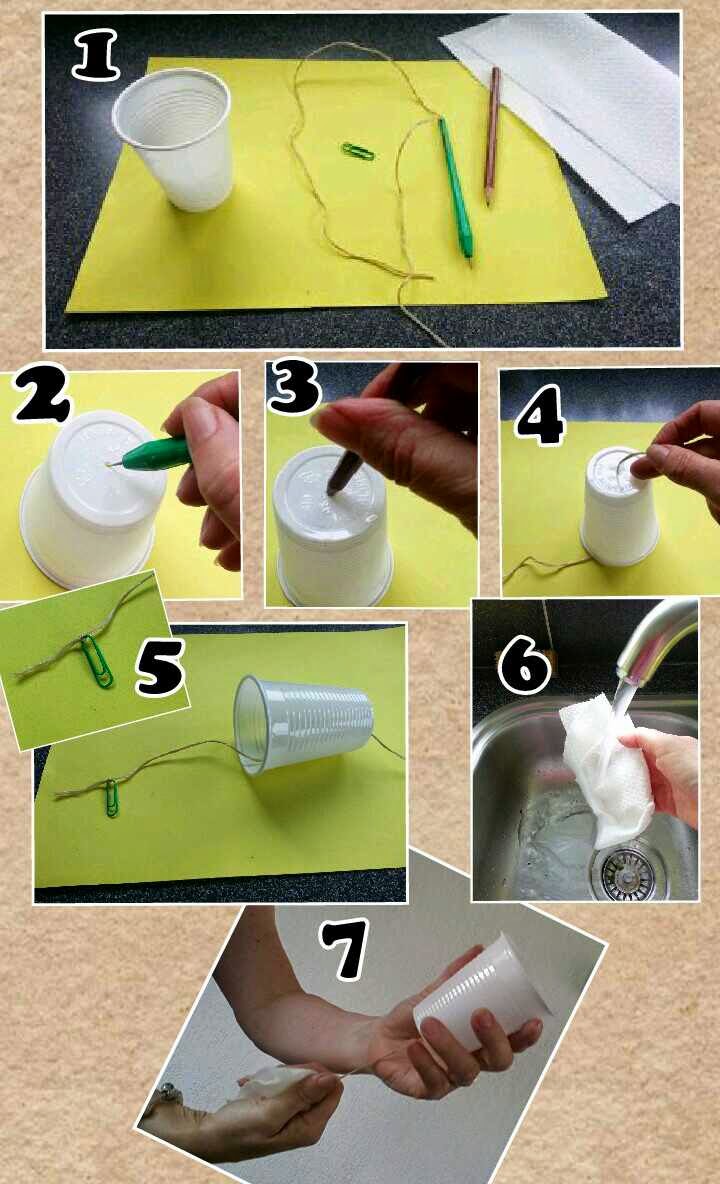 1

2

3

4

5

6

7