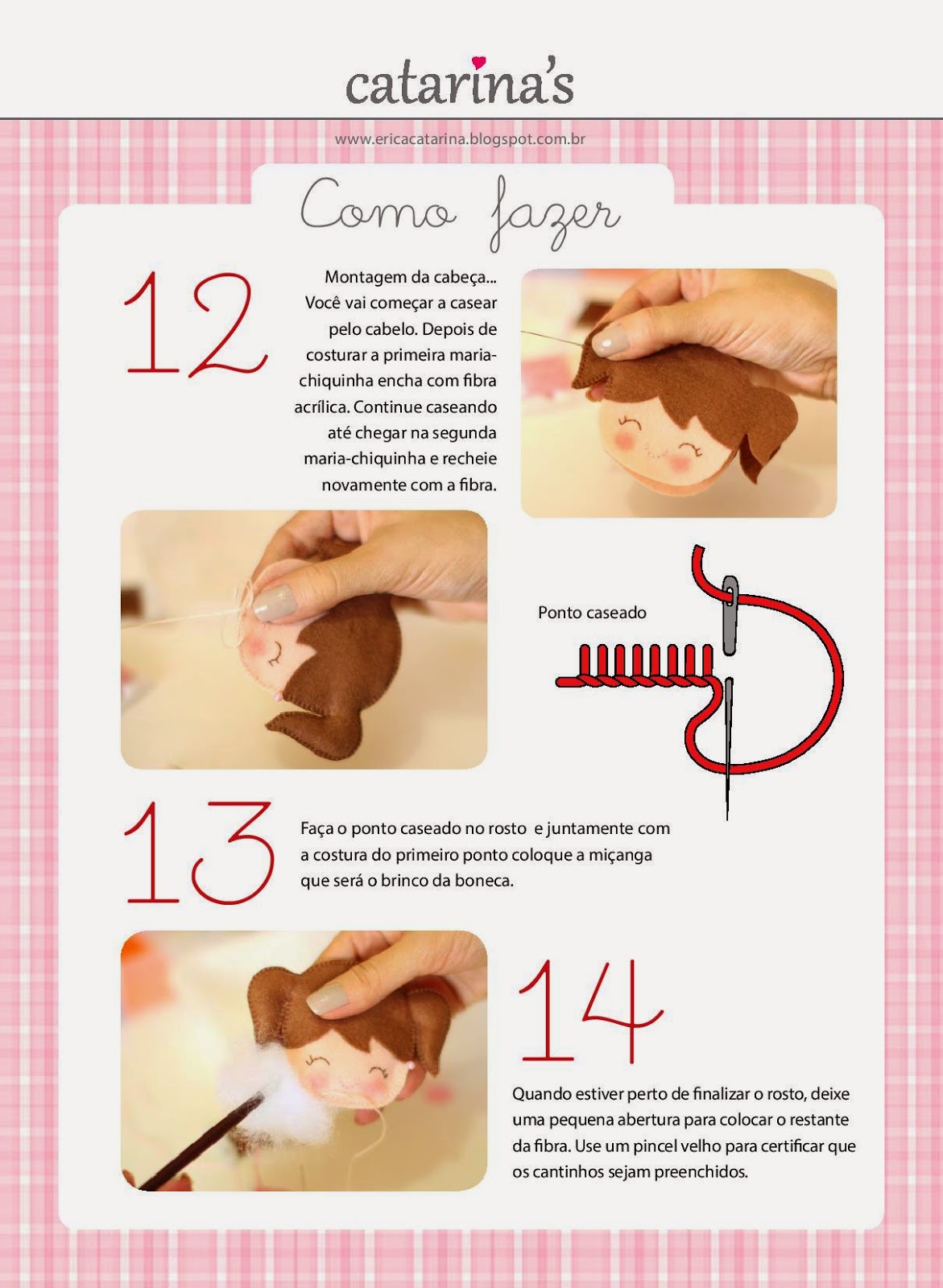 catarina's

www.ericacatarina.blogspot.com.br

Como fazer

12

Montagem da cabeça... Você vai começar a casear pelo cabelo. Depois de costurar a primeira maria-chiquinha encha com fibra acrílica. Continue caseando até chegar na segunda maria-chiquinha e recheie novamente com a fibra.

Ponto caseado

13

Faça o ponto caseado no rosto e juntamente com a costura do primeiro ponto coloque a miçanga que será o brinco da boneca.

14

Quando estiver perto de finalizar o rosto, deixe uma pequena abertura para colocar o restante da fibra. Use um pincel velho para certificar que os cantinhos sejam preenchidos.