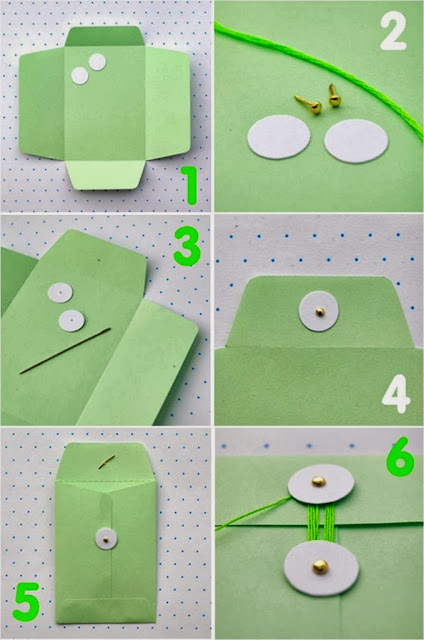 1

2

3

4

5

6