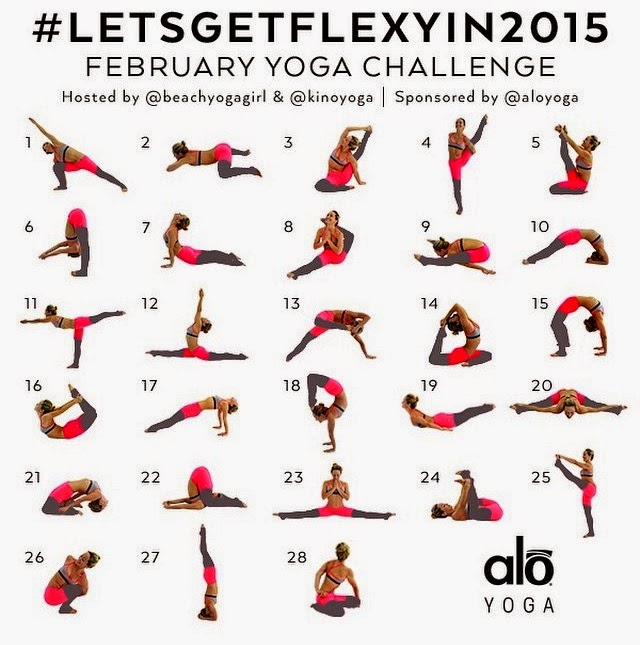 #LETSGETFLEXYIN2015
FEBRUARY YOGA CHALLENGE
Hosted by @beachyogagirl & @kinoyoga | Sponsored by @aloyoga

1 2 3 4 5
6 7 8 9 10
11 12 13 14 15
16 17 18 19 20
21 22 23 24 25
26 27 28

alo
YOGA