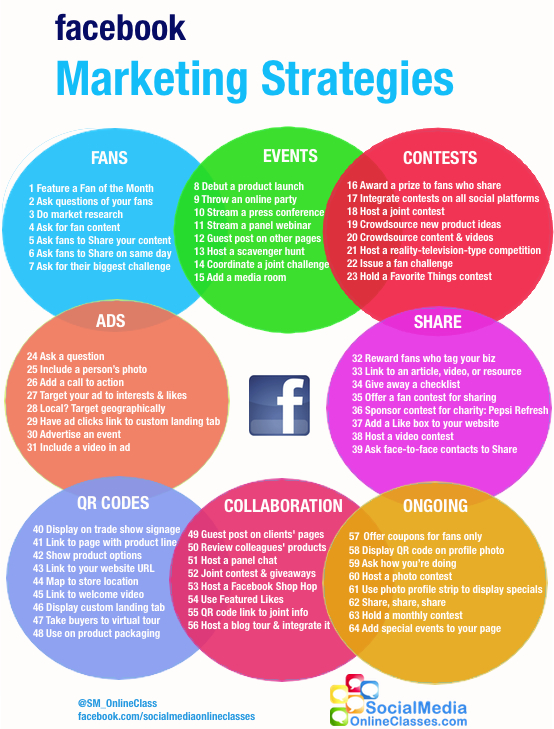 facebook
Marketing Strategies

FANS
1 Feature a Fan of the Month
2 Ask questions of your fans
3 Do market research
4 Ask for fan content
5 Ask fans to Share your content
6 Ask fans to Share on same day
7 Ask for their biggest challenge

EVENTS
8 Debut a product launch
9 Throw an online party
10 Stream a press conference
11 Stream a panel webinar
12 Guest post on other pages
13 Host a scavenger hunt
14 Coordinate a joint challenge
15 Add a media room

CONTESTS
16 Award a prize to fans who share
17 Integrate contests on all social platforms
18 Host a joint contest
19 Crowdsource new product ideas
20 Crowdsource content & videos
21 Host a reality-television-type competition
22 Issue a fan challenge
23 Hold a Favorite Things contest

ADS
24 Ask a question
25 Include a person's photo
26 Add a call to action
27 Target your ad to interests & likes
28 Local? Target geographically
29 Have ad clicks link to custom landing tab
30 Advertise an event
31 Include a video in ad

f

SHARE
32 Reward fans who tag your biz
33 Link to an article, video, or resource
34 Give away a checklist
35 Offer a fan contest for sharing
36 Sponsor contest for charity: Pepsi Refresh
37 Add a Like box to your website
38 Host a video contest
39 Ask face-to-face contacts to Share

QR CODES
40 Display on trade show signage
41 Link to page with product line
42 Show product options
43 Link to your website URL
44 Map to store location
45 Link to welcome video
46 Display custom landing tab
47 Take buyers to virtual tour
48 Use on product packaging

COLLABORATION
49 Guest post on clients' pages
50 Review colleagues' products
51 Host a panel chat
52 Joint contest & giveaways
53 Host a Facebook Shop Hop
54 Use Featured Likes
55 QR code link to joint info
56 Host a blog tour & integrate it

ONGOING
57 Offer coupons for fans only
58 Display QR code on profile photo
59 Ask how you're doing
60 Host a photo contest
61 Use photo profile strip to display specials
62 Share, share, share
63 Hold a monthly contest
64 Add special events to your page

@SM_OnlineClass
facebook.com/socialmediaonlineclasses

SocialMedia
OnlineClasses.com