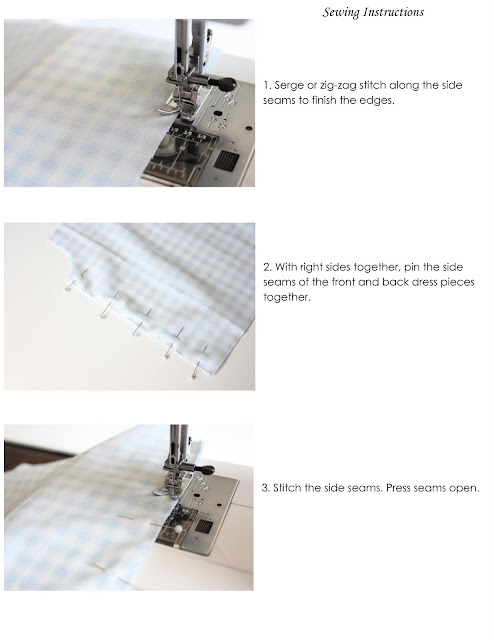 Sewing Instructions

1. Serge or zig-zag stitch along the side seams to finish the edges.

2. With right sides together, pin the side seams of the front and back dress pieces together.

3. Stitch the side seams. Press seams open.