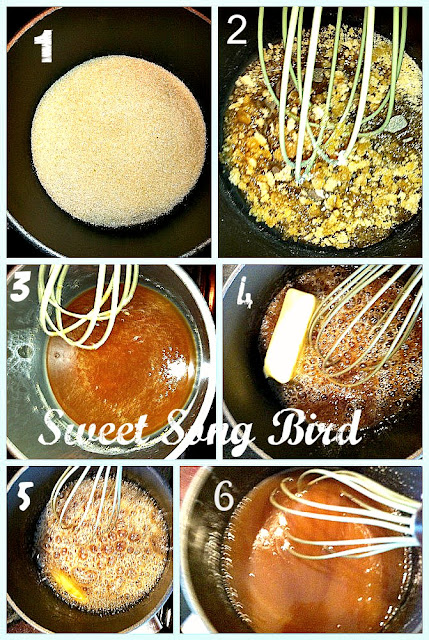 1

2

3

4

Sweet Song Bird

5

6