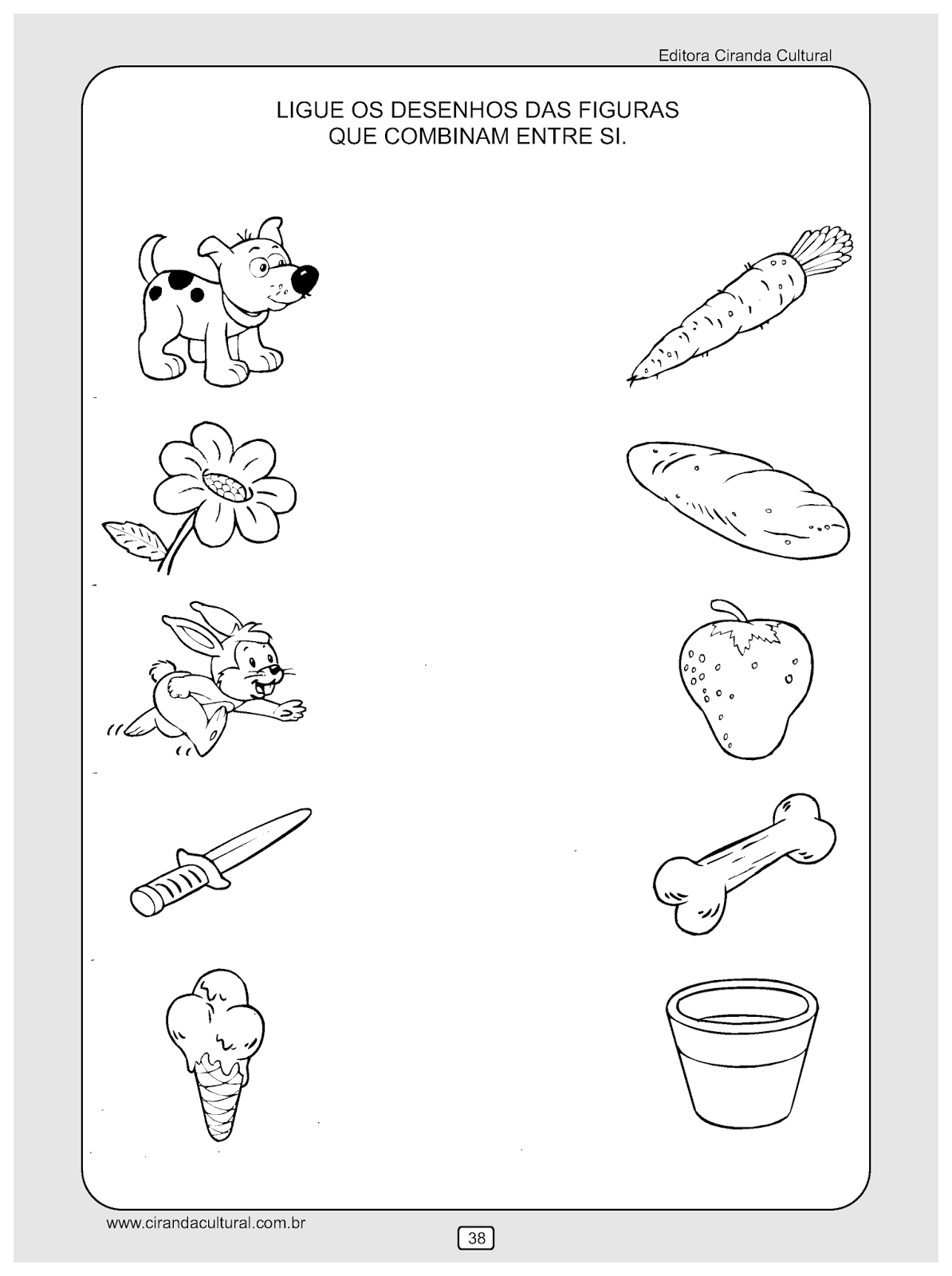 Editora Ciranda Cultural

LIGUE OS DESENHOS DAS FIGURAS QUE COMBINAM ENTRE SI.

www.cirandacultural.com.br

38