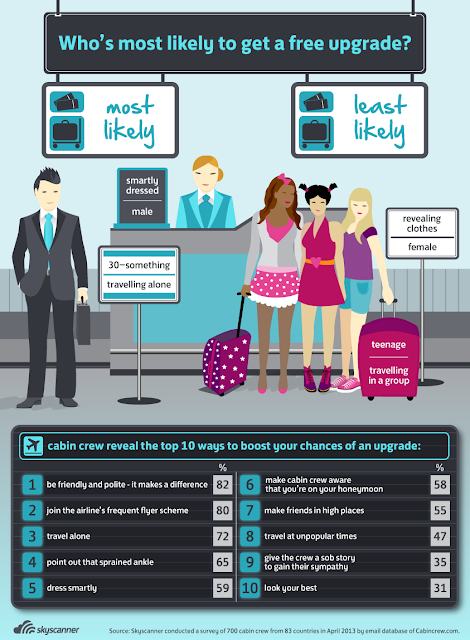 Who's most likely to get a free upgrade?

most likely

least likely

smartly dressed

male

30-something

travelling alone

revealing clothes

female

teenage

travelling in a group

cabin crew reveal the top 10 ways to boost your chances of an upgrade:

| | | % |
|---|---|---|
| 1 | be friendly and polite - it makes a difference | 82 |
| 2 | join the airline's frequent flyer scheme | 80 |
| 3 | travel alone | 72 |
| 4 | point out that sprained ankle | 65 |
| 5 | dress smartly | 59 |

| | | % |
|---|---|---|
| 6 | make cabin crew aware that you're on your honeymoon | 58 |
| 7 | make friends in high places | 55 |
| 8 | travel at unpopular times | 47 |
| 9 | give the crew a sob story to gain their sympathy | 35 |
| 10 | look your best | 31 |

skyscanner

Source: Skyscanner conducted a survey of 700 cabin crew from 83 countries in April 2013 by email database of Cabincrew.com.