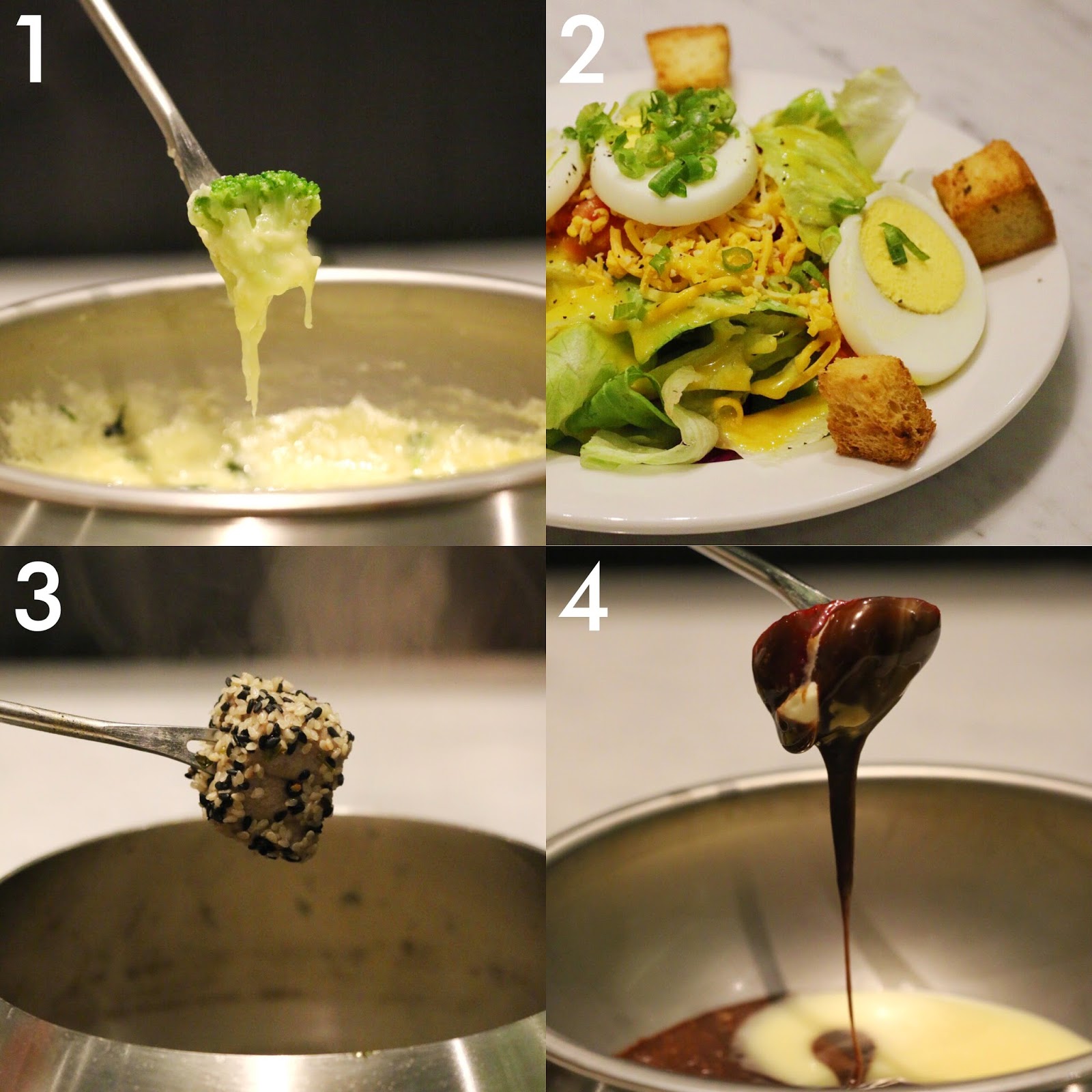 1
2
3
4