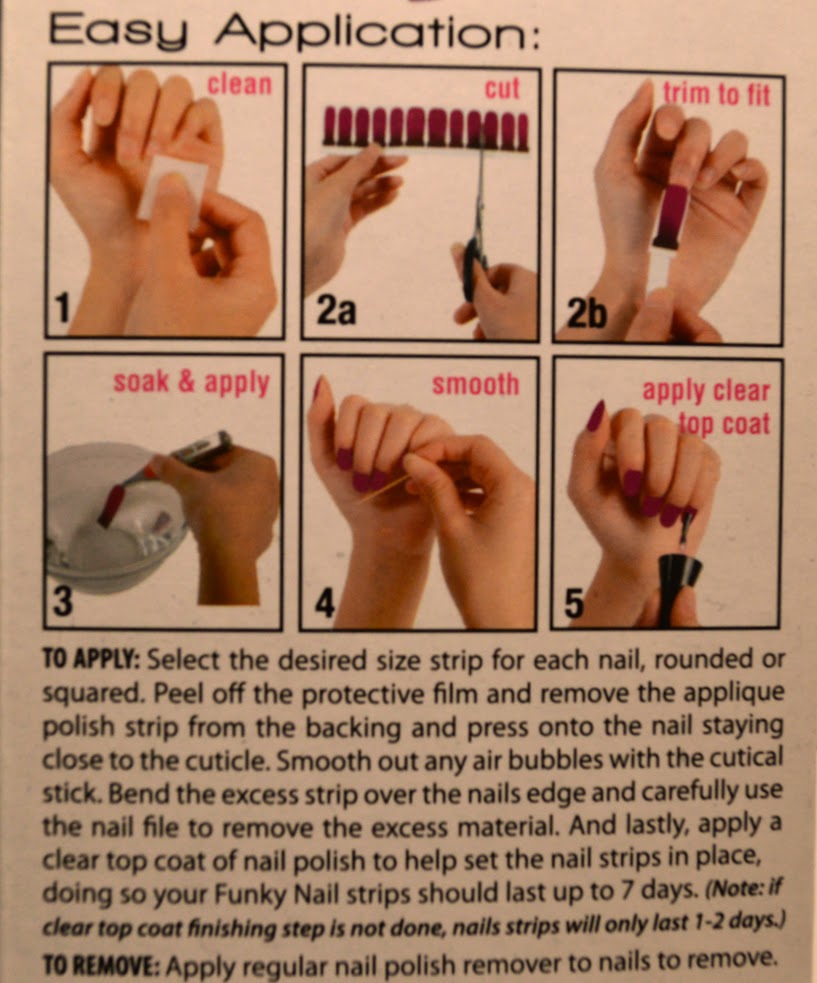 Easy Application:

clean
1

cut
2a

trim to fit
2b

soak & apply
3

smooth
4

apply clear top coat
5

TO APPLY: Select the desired size strip for each nail, rounded or squared. Peel off the protective film and remove the applique polish strip from the backing and press onto the nail staying close to the cuticle. Smooth out any air bubbles with the cutical stick. Bend the excess strip over the nails edge and carefully use the nail file to remove the excess material. And lastly, apply a clear top coat of nail polish to help set the nail strips in place, doing so your Funky Nail strips should last up to 7 days. (Note: if clear top coat finishing step is not done, nails strips will only last 1-2 days.)

TO REMOVE: Apply regular nail polish remover to nails to remove.