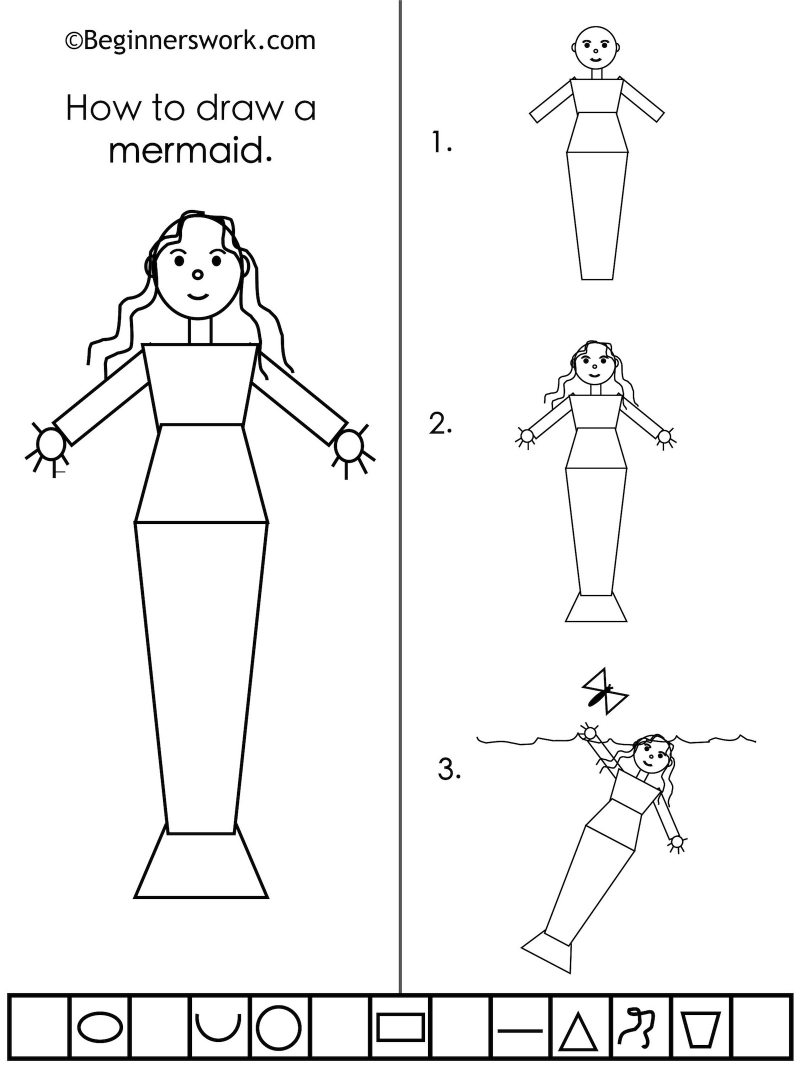 ©Beginnerswork.com

How to draw a mermaid.

1.

2.

3.