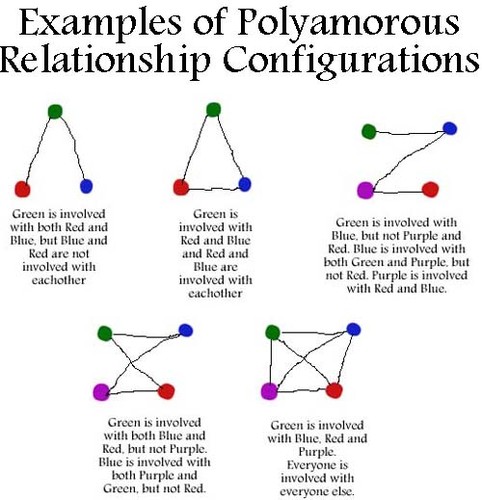 Examples of Polyamorous Relationship Configurations

Green is involved with both Red and Blue, but Blue and Red are not involved with eachother

Green is involved with Red and Blue and Red and Blue are involved with eachother

Green is involved with Blue, but not Purple and Red. Blue is involved with both Green and Purple, but not Red. Purple is involved with Red and Blue.

Green is involved with both Blue and Red, but not Purple. Blue is involved with both Purple and Green, but not Red.

Green is involved with Blue, Red and Purple. Everyone is involved with everyone else.