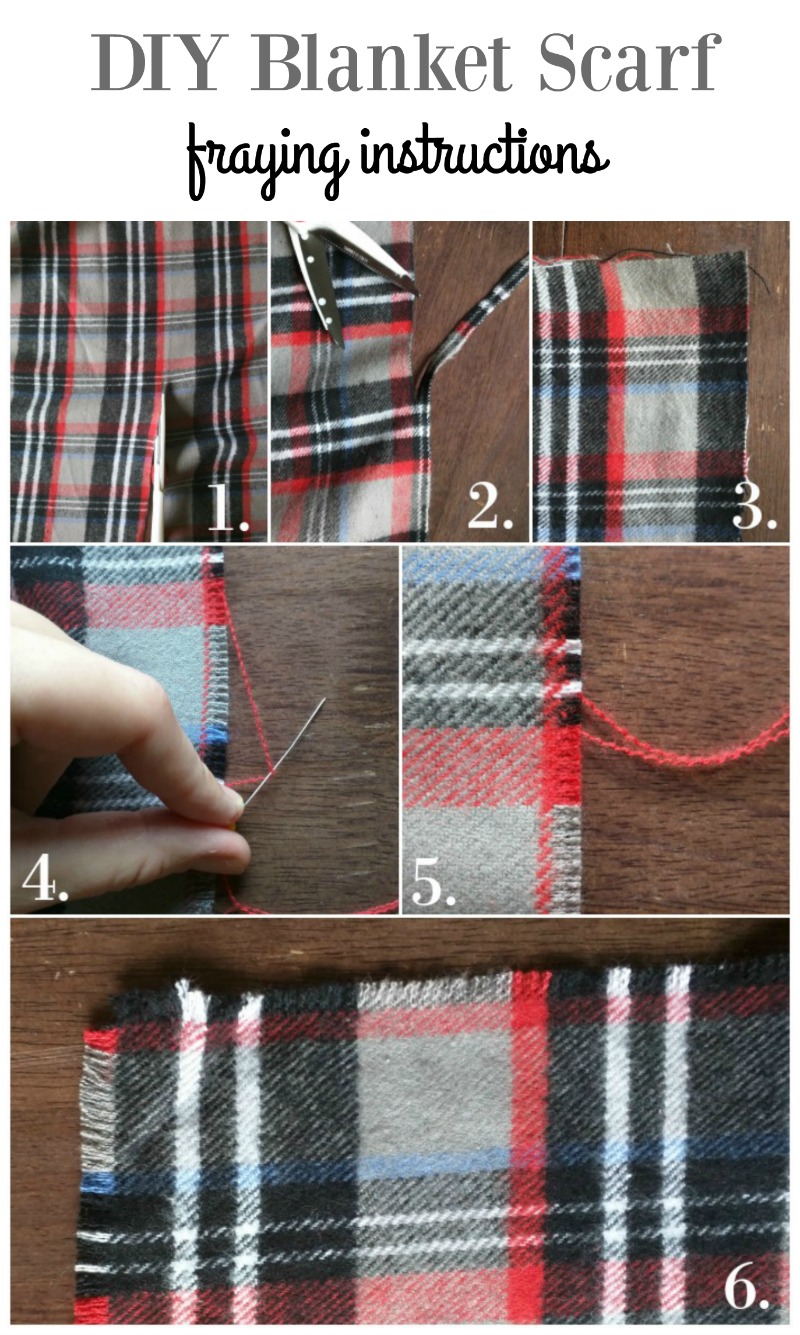 DIY Blanket Scarf

fraying instructions

1.

2.

3.

4.

5.

6.