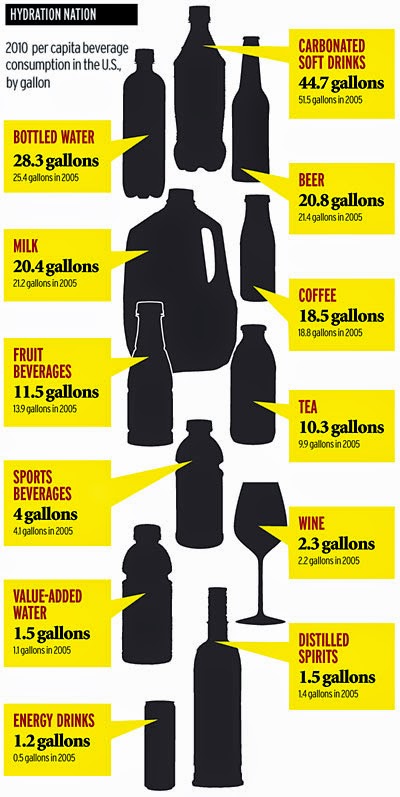 HYDRATION NATION

2010 per capita beverage consumption in the U.S., by gallon

CARBONATED SOFT DRINKS
44.7 gallons
51.5 gallons in 2005

BOTTLED WATER
28.3 gallons
25.4 gallons in 2005

BEER
20.8 gallons
21.4 gallons in 2005

MILK
20.4 gallons
21.2 gallons in 2005

COFFEE
18.5 gallons
18.8 gallons in 2005

FRUIT BEVERAGES
11.5 gallons
13.9 gallons in 2005

TEA
10.3 gallons
9.9 gallons in 2005

SPORTS BEVERAGES
4 gallons
4.1 gallons in 2005

WINE
2.3 gallons
2.2 gallons in 2005

VALUE-ADDED WATER
1.5 gallons
1.1 gallons in 2005

DISTILLED SPIRITS
1.5 gallons
1.4 gallons in 2005

ENERGY DRINKS
1.2 gallons
0.5 gallons in 2005