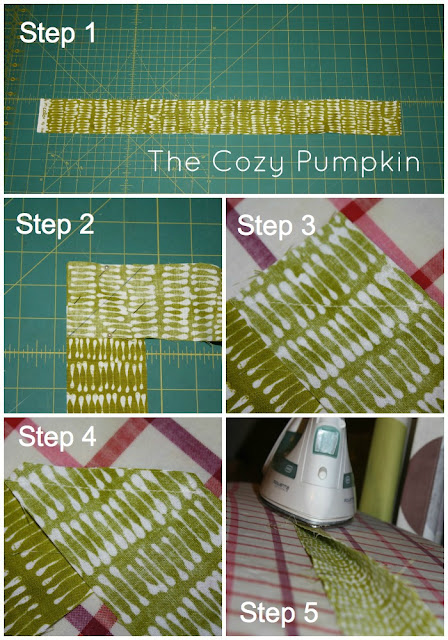 Step 1

The Cozy Pumpkin

Step 2

Step 3

Step 4

Step 5