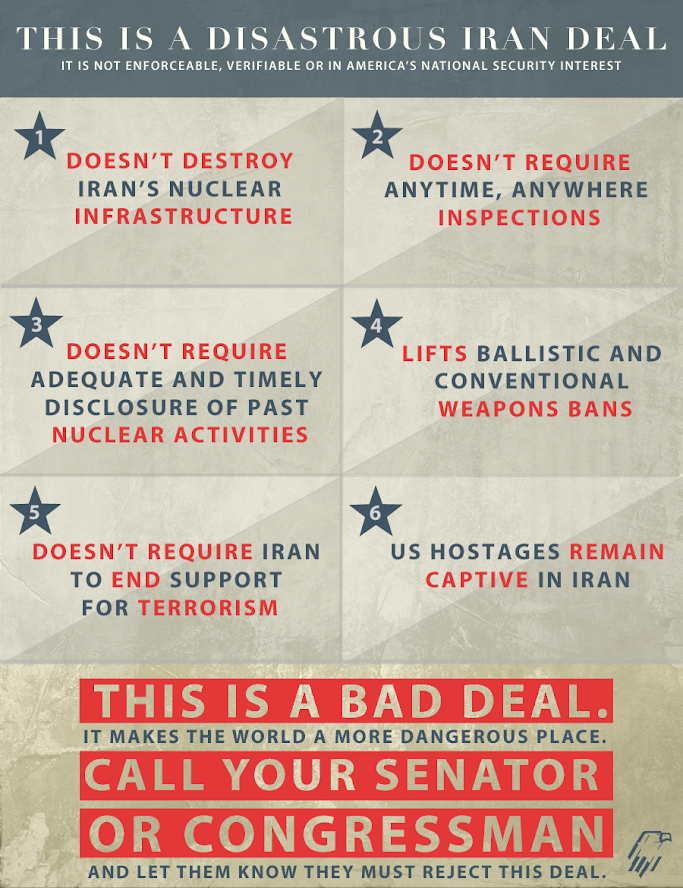 THIS IS A DISASTROUS IRAN DEAL
IT IS NOT ENFORCEABLE, VERIFIABLE OR IN AMERICA'S NATIONAL SECURITY INTEREST

1
DOESN'T DESTROY IRAN'S NUCLEAR INFRASTRUCTURE

2
DOESN'T REQUIRE ANYTIME, ANYWHERE INSPECTIONS

3
DOESN'T REQUIRE ADEQUATE AND TIMELY DISCLOSURE OF PAST NUCLEAR ACTIVITIES

4
LIFTS BALLISTIC AND CONVENTIONAL WEAPONS BANS

5
DOESN'T REQUIRE IRAN TO END SUPPORT FOR TERRORISM

6
US HOSTAGES REMAIN CAPTIVE IN IRAN

THIS IS A BAD DEAL.
IT MAKES THE WORLD A MORE DANGEROUS PLACE.
CALL YOUR SENATOR OR CONGRESSMAN
AND LET THEM KNOW THEY MUST REJECT THIS DEAL.