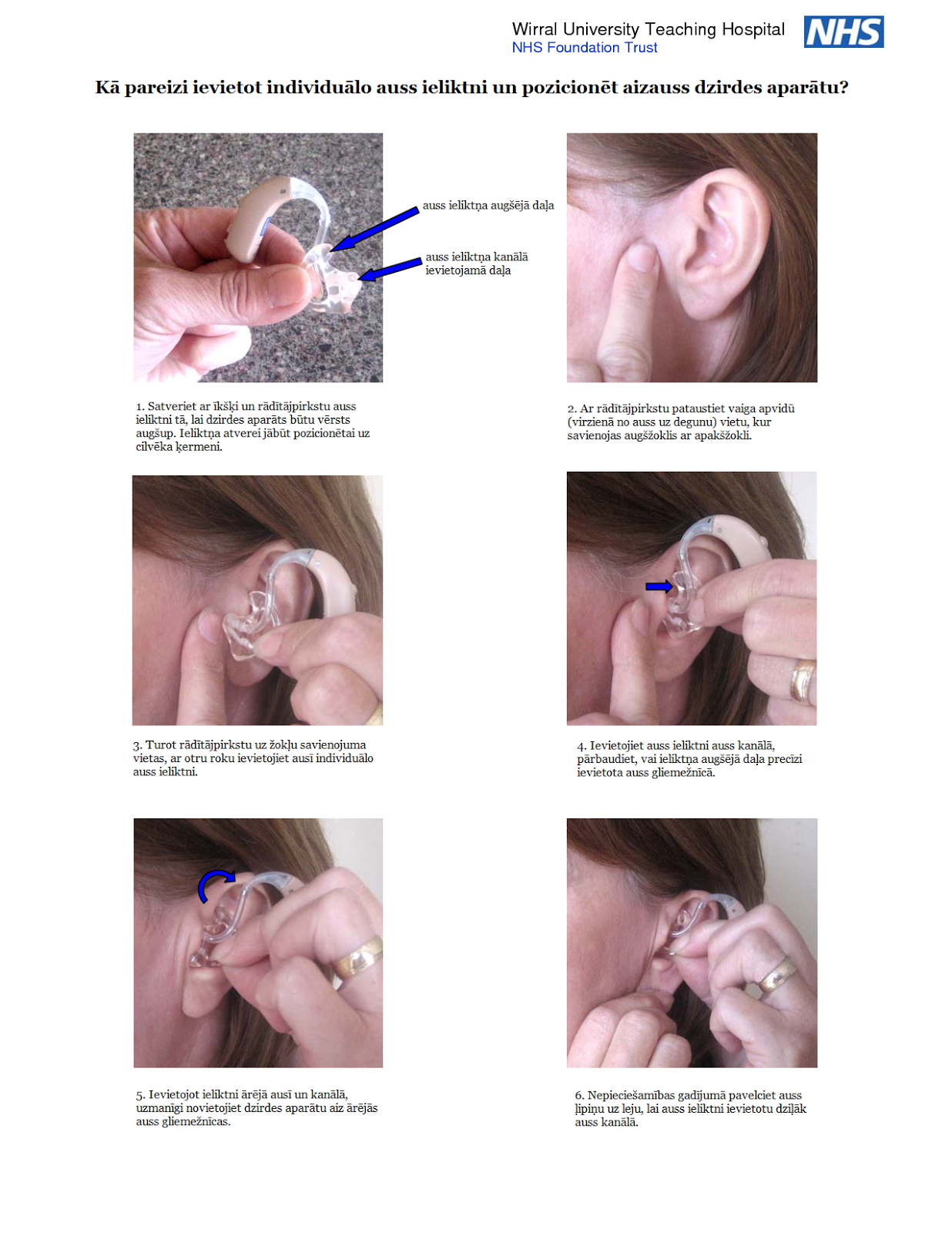 Wirral University Teaching Hospital
NHS Foundation Trust

NHS

Kā pareizi ievietot individuālo auss ieliktni un pozicionēt aizauss dzirdes aparātu?

auss ieliktņa augšējā daļa

auss ieliktņa kanālā ievietojamā daļa

1. Satveriet ar īkšķi un rādītājpirkstu auss ieliktni tā, lai dzirdes aparāts būtu vērsts augšup. Ieliktņa atverei jābūt pozicionētai uz cilvēka ķermeni.

2. Ar rādītājpirkstu pataustiet vaiga apvidū (virzienā no auss uz degunu) vietu, kur savienojas augšžoklis ar apakšžokli.

3. Turot rādītājpirkstu uz žokļu savienojuma vietas, ar otru roku ievietojiet ausī individuālo auss ieliktni.

4. Ievietojiet auss ieliktni auss kanālā, pārbaudiet, vai ieliktņa augšējā daļa precīzi ievietota auss gliemežnīcā.

5. Ievietojot ieliktni ārējā ausī un kanālā, uzmanīgi novietojiet dzirdes aparātu aiz ārējās auss gliemežnīcas.

6. Nepieciešamības gadījumā pavelciet auss ļipiņu uz leju, lai auss ieliktni ievietotu dziļāk auss kanālā.