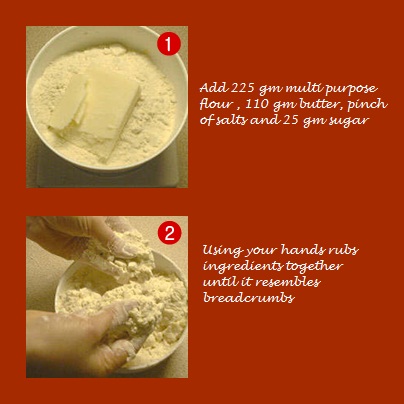 1

Add 225 gm multi purpose flour , 110 gm butter, pinch of salts and 25 gm sugar

2

Using your hands rubs ingredients together until it resembles breadcrumbs