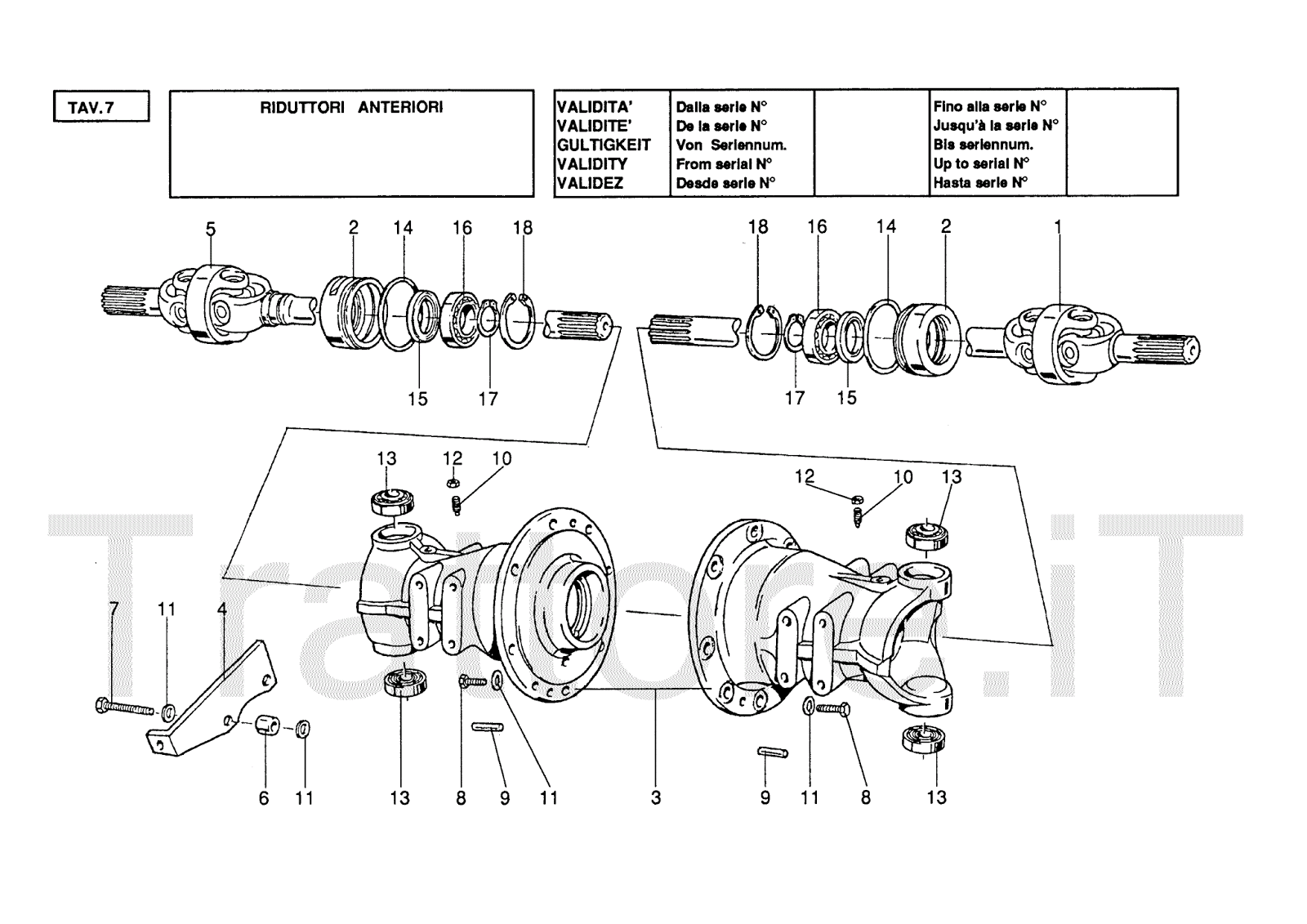 TAV.7

RIDUTTORI ANTERIORI

| VALIDITA' | Dalla serie N° | | Fino alla serie N° | |
|---|---|---|---|---|
| VALIDITE' | De la serie N° | | Jusqu'à la serie N° | |
| GULTIGKEIT | Von Seriennum. | | Bis seriennum. | |
| VALIDITY | From serial N° | | Up to serial N° | |
| VALIDEZ | Desde serie N° | | Hasta serie N° | |

5 2 14 16 18
15 17

18 16 14 2 1
17 15

13 12 10
12 10 13

7 11 4

6 11 13 8 9 11 3 9 11 8 13

Trattore.iT