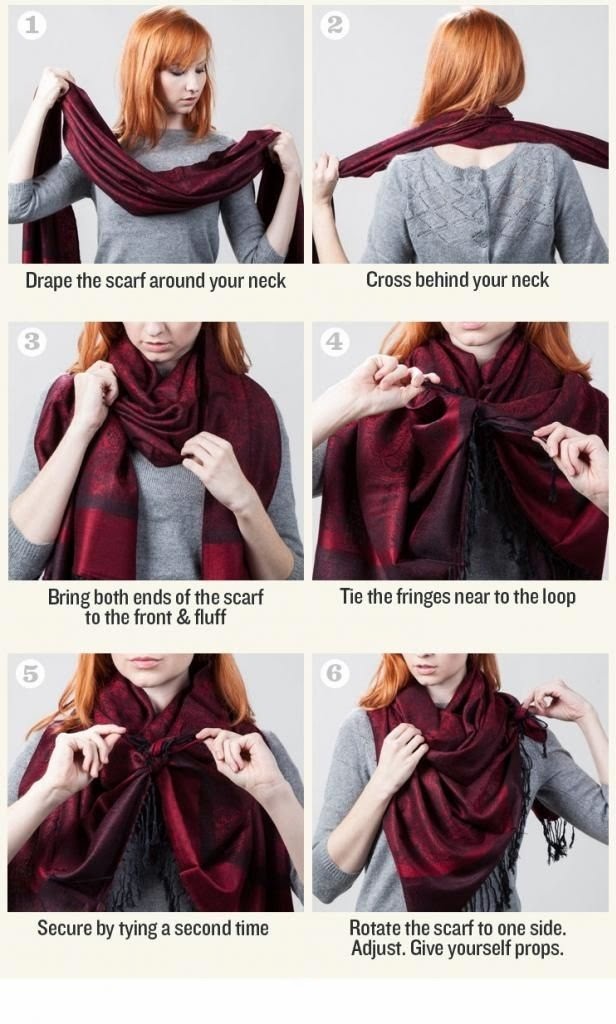 1
Drape the scarf around your neck

2
Cross behind your neck

3
Bring both ends of the scarf to the front & fluff

4
Tie the fringes near to the loop

5
Secure by tying a second time

6
Rotate the scarf to one side. Adjust. Give yourself props.