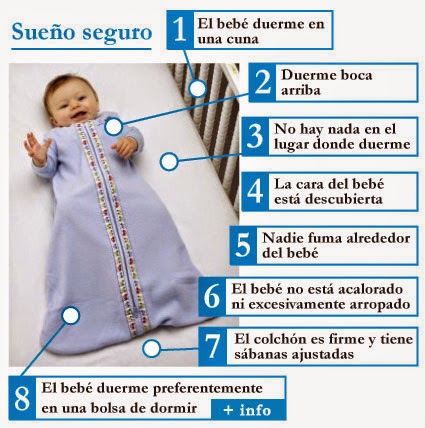 Sueño seguro

1 El bebé duerme en una cuna

2 Duerme boca arriba

3 No hay nada en el lugar donde duerme

4 La cara del bebé está descubierta

5 Nadie fuma alrededor del bebé

6 El bebé no está acalorado ni excesivamente arropado

7 El colchón es firme y tiene sábanas ajustadas

8 El bebé duerme preferentemente en una bolsa de dormir

+ info